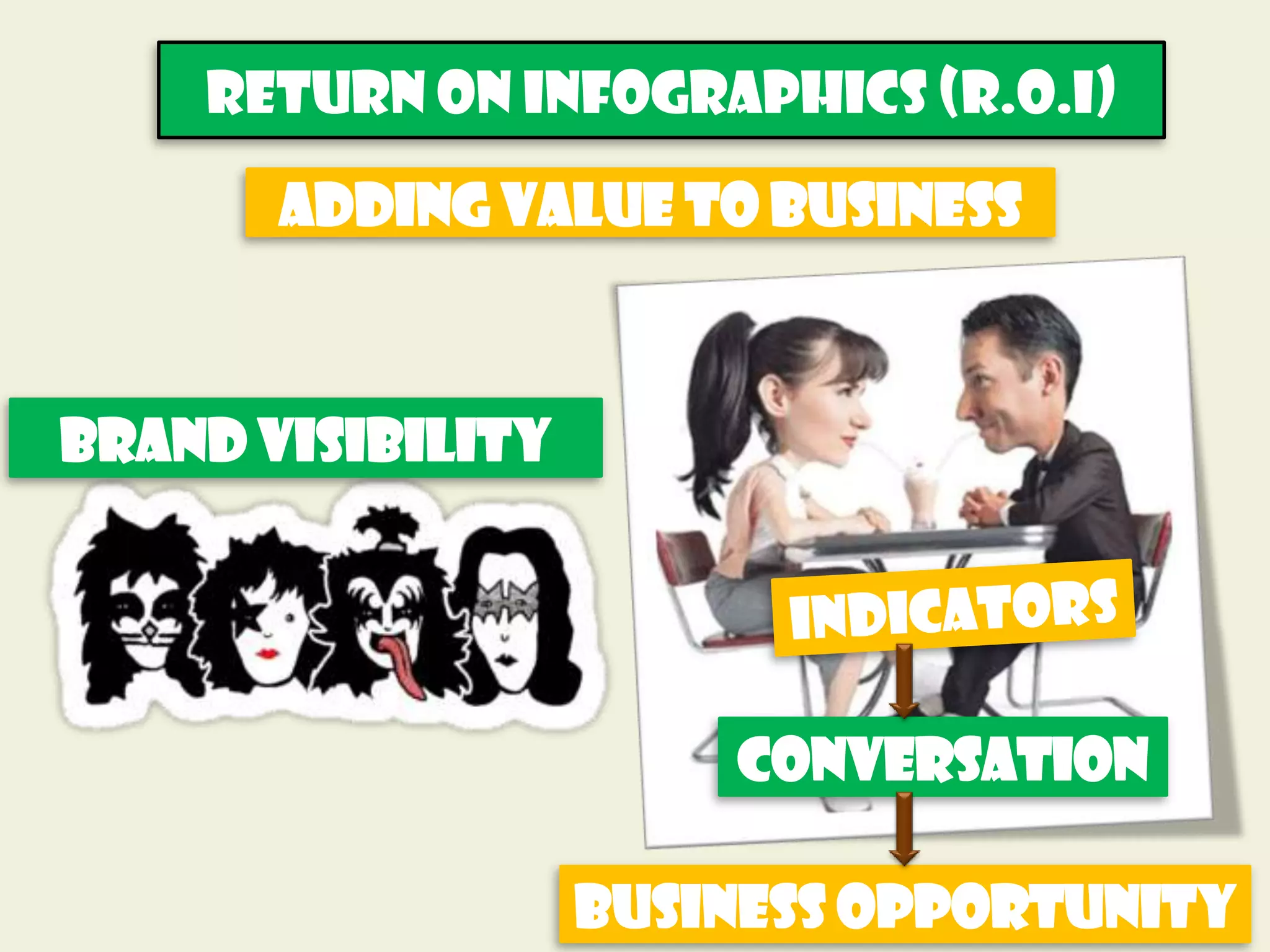 RETURN ON INFOGRAPHICS (R.O.I)

ADDING VALUE TO BUSINESS

BRAND VISIBILITY

INDICATORS

CONVERSATION

BUSINESS OPPORTUNITY