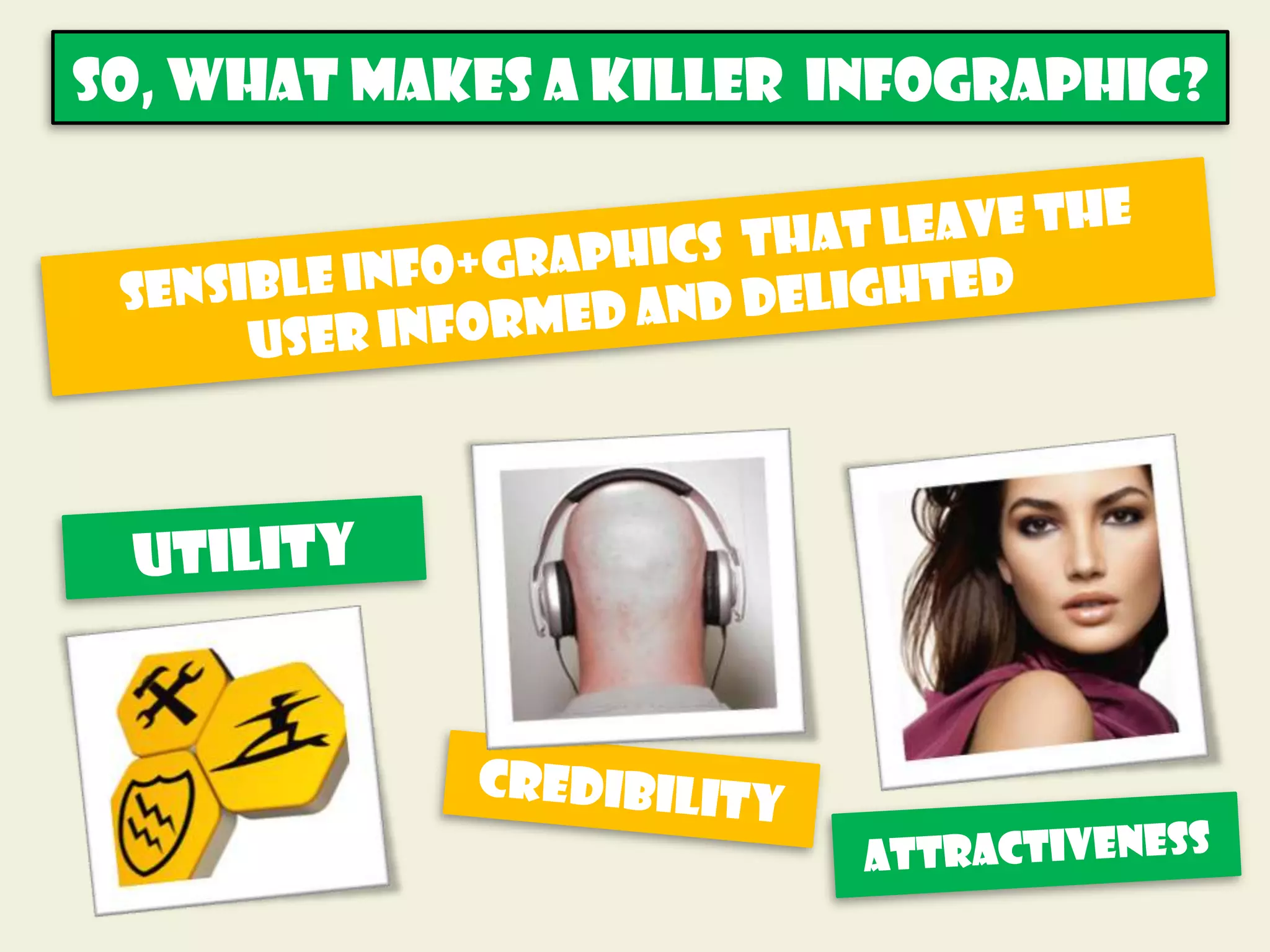 SO, WHAT MAKES A KILLER INFOGRAPHIC?

SENSIBLE INFO+GRAPHICS THAT LEAVE THE USER INFORMED AND DELIGHTED

UTILITY

CREDIBILITY

ATTRACTIVENESS