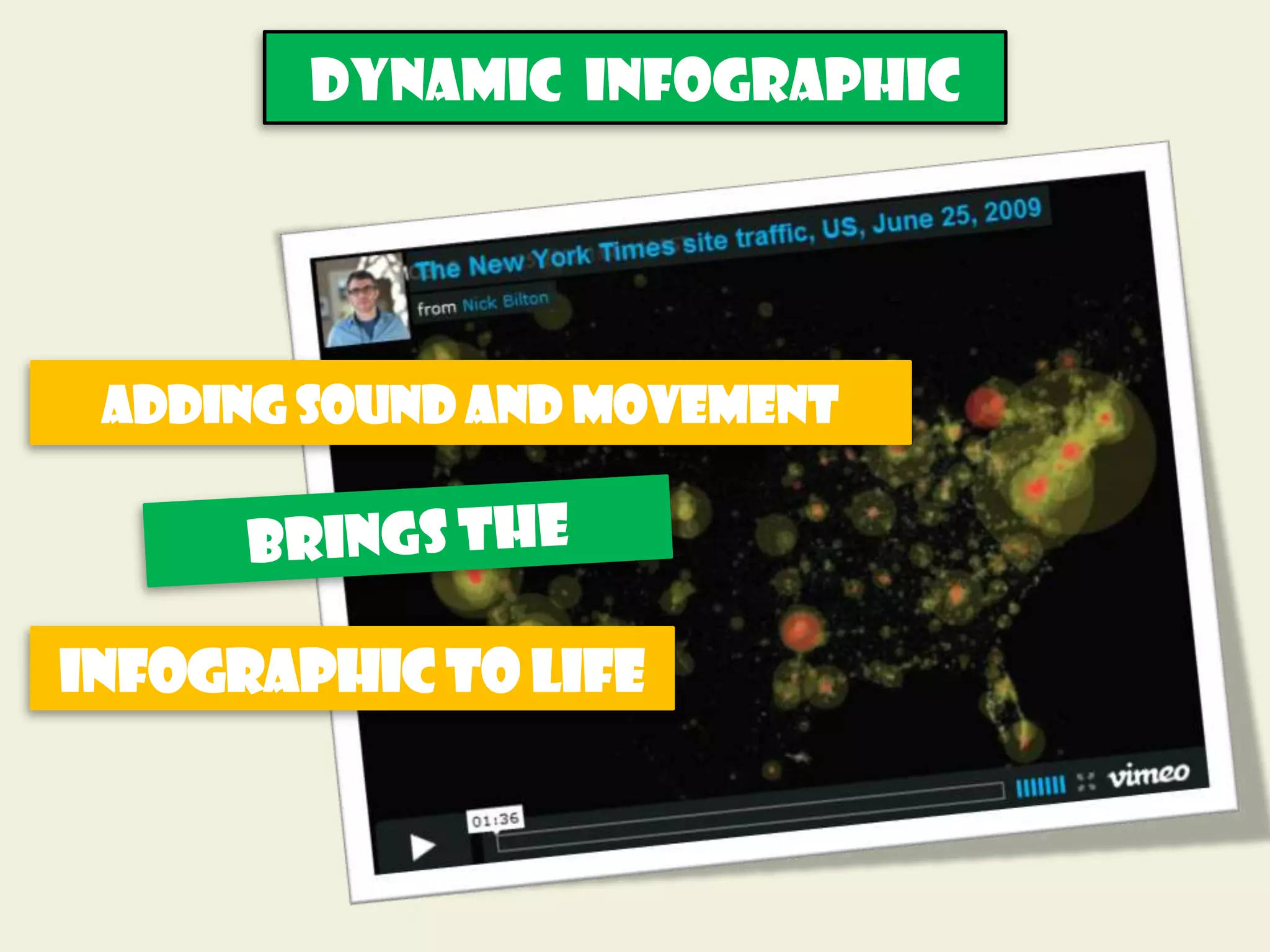 DYNAMIC INFOGRAPHIC

The New York Times site traffic, US, June 25, 2009

from Nick Bilton

ADDING SOUND AND MOVEMENT

BRINGS THE

INFOGRAPHIC TO LIFE

01:36

vimeo