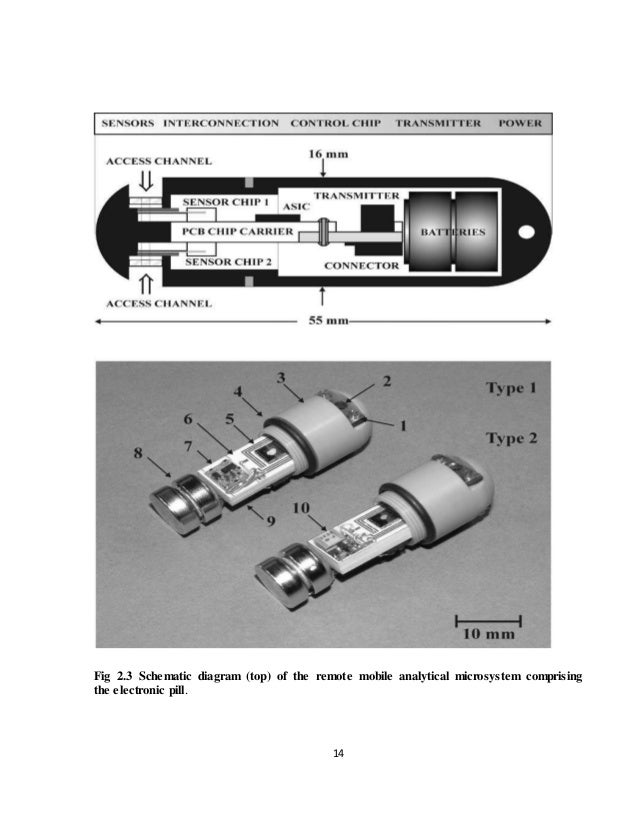 SENSORS INTERCONNECTION CONTROL CHIP TRANSMITTER POWER

ACCESS CHANNEL

16 mm

SENSOR CHIP 1

ASIC

TRANSMITTER

PCB CHIP CARRIER

BATTERIES

SENSOR CHIP 2

CONNECTOR

ACCESS CHANNEL

55 mm

3 2 Type 1

4

1

6 5

Type 2

8 7

9

10

10 mm

Fig 2.3 Schematic diagram (top) of the remote mobile analytical microsystem comprising the electronic pill.

14