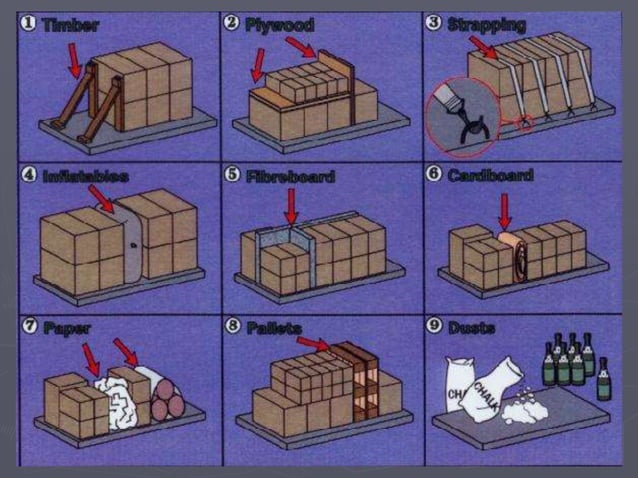 ① Timber

② Plywood

③ Strapping

④ Inflatables

⑤ Fibreboard

⑥ Cardboard

⑦ Paper

⑧ Pallets

⑨ Dusts

CH

CHALK