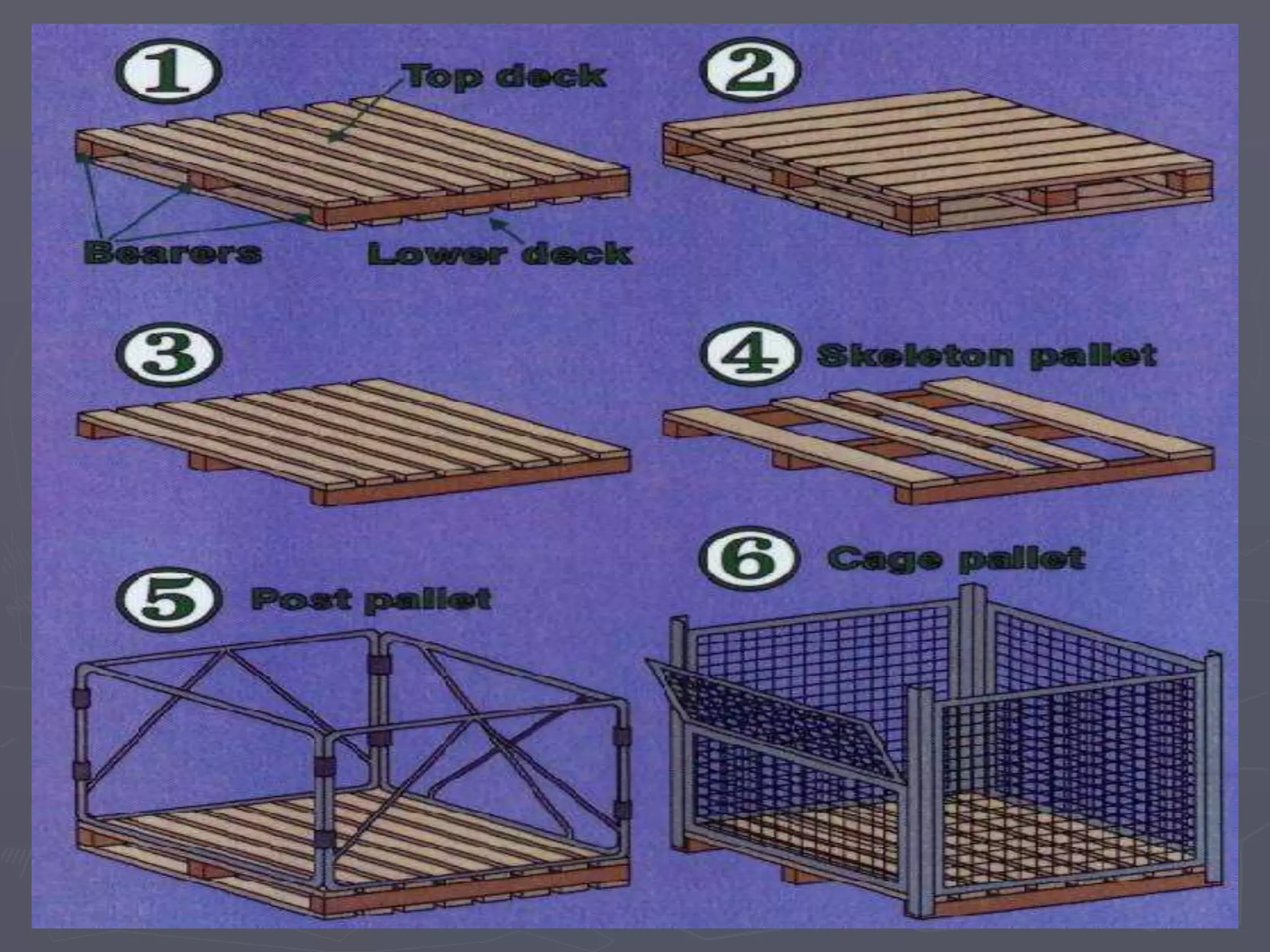 1
Top deck
Bearers
Lower deck

2

3

4 Skeleton pallet

5 Post pallet

6 Cage pallet