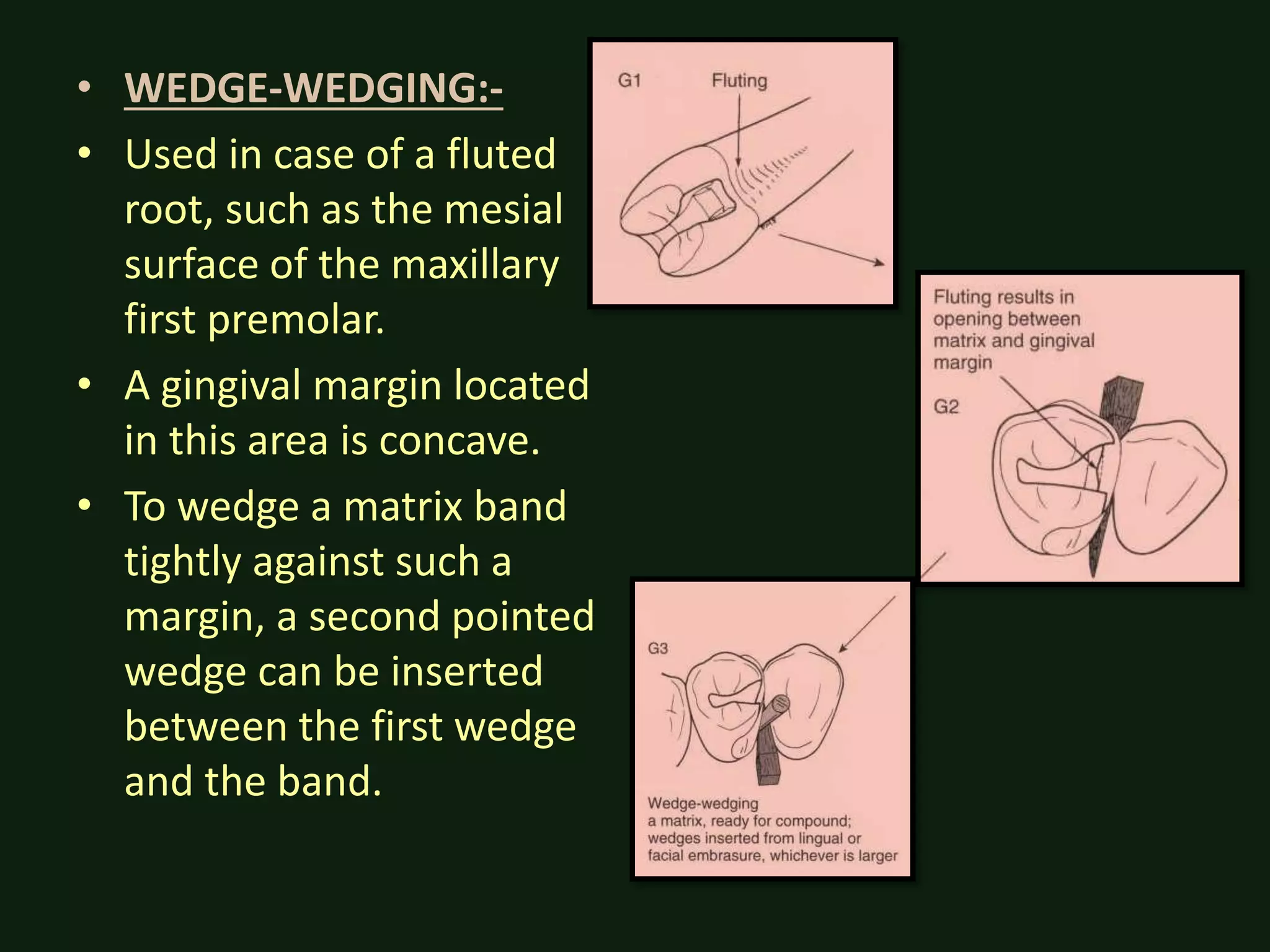 • WEDGE-WEDGING:-

• Used in case of a fluted root, such as the mesial surface of the maxillary first premolar.

• A gingival margin located in this area is concave.

• To wedge a matrix band tightly against such a margin, a second pointed wedge can be inserted between the first wedge and the band.

G1

Fluting

Fluting results in opening between matrix and gingival margin

G2

G3

Wedge-wedging
a matrix, ready for compound; wedges inserted from lingual or facial embrasure, whichever is larger