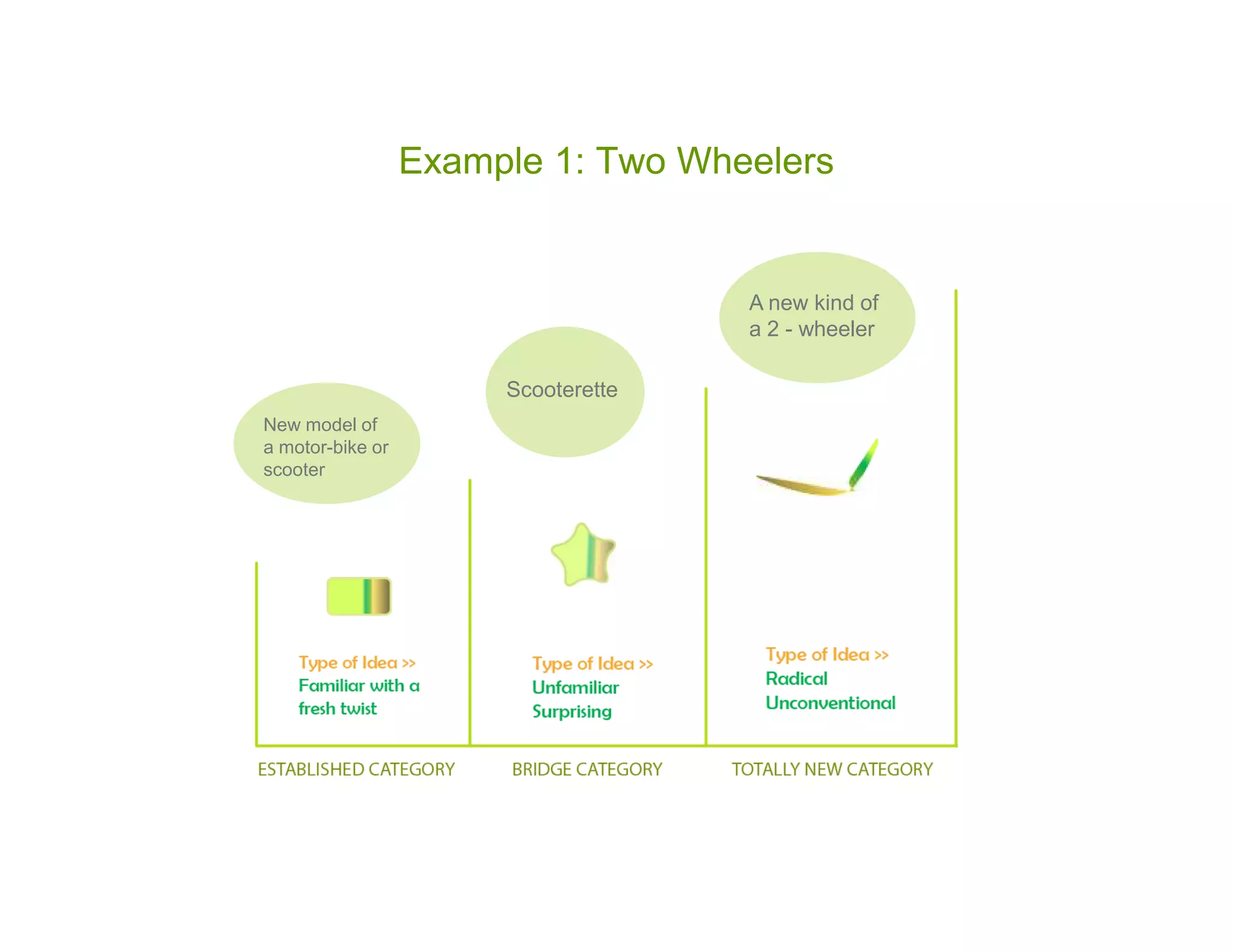 Example 1: Two Wheelers

New model of a motor-bike or scooter

Type of Idea >>
Familiar with a fresh twist

ESTABLISHED CATEGORY

Scooterette

Type of Idea >>
Unfamiliar
Surprising

BRIDGE CATEGORY

A new kind of a 2 - wheeler

Type of Idea >>
Radical
Unconventional

TOTALLY NEW CATEGORY