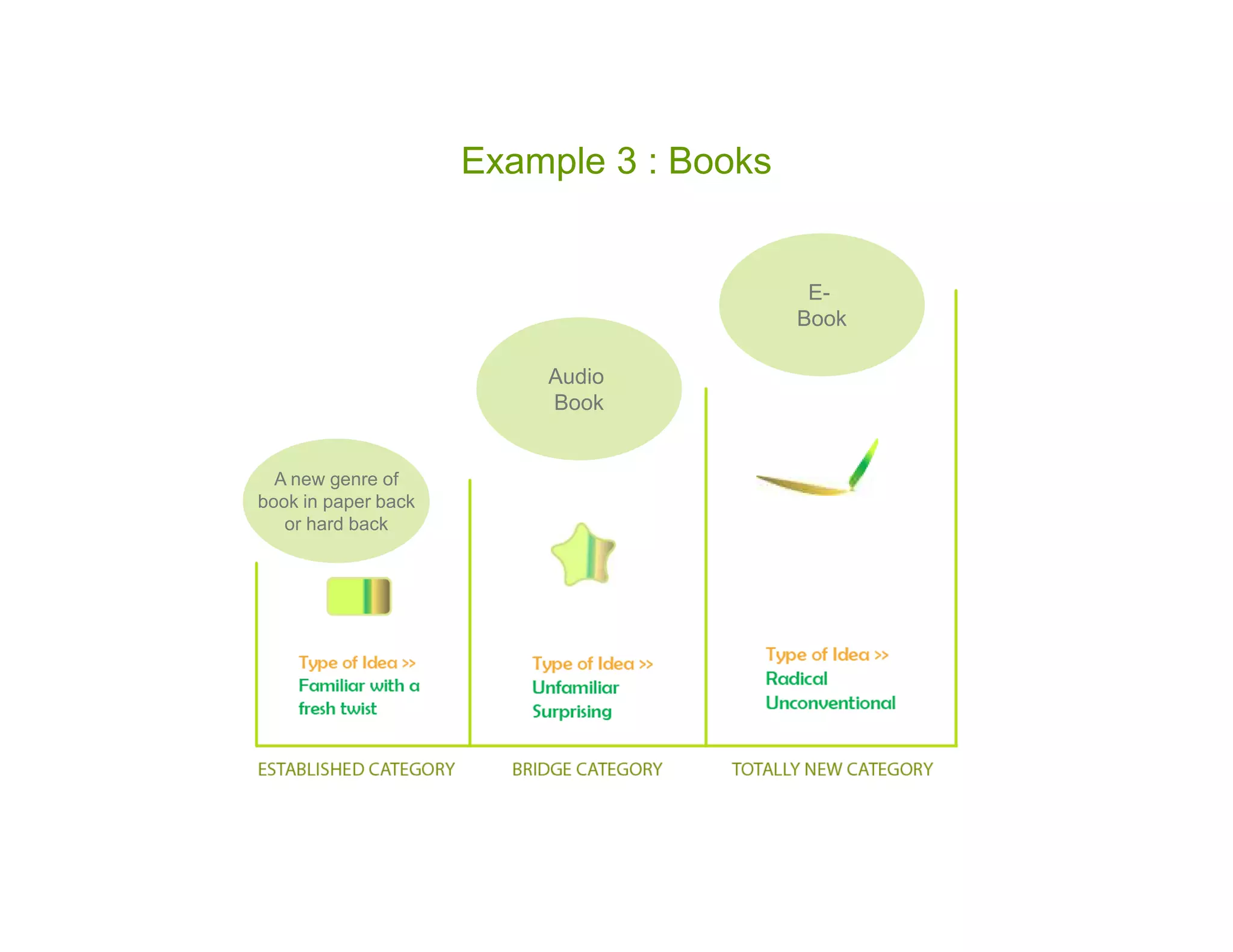 Example 3 : Books

A new genre of book in paper back or hard back

Type of Idea >>
Familiar with a fresh twist

ESTABLISHED CATEGORY

Audio Book

Type of Idea >>
Unfamiliar
Surprising

BRIDGE CATEGORY

E-Book

Type of Idea >>
Radical
Unconventional

TOTALLY NEW CATEGORY