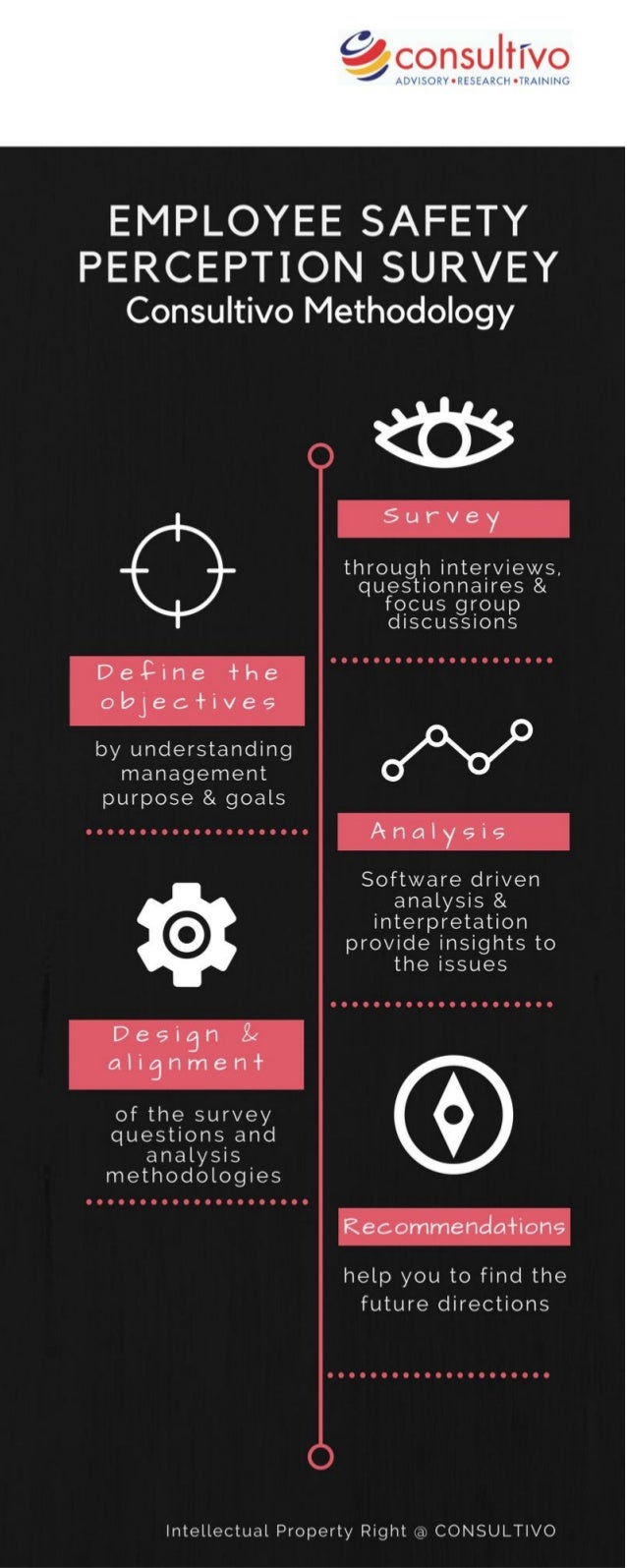 consultivo
ADVISORY • RESEARCH • TRAINING

EMPLOYEE SAFETY PERCEPTION SURVEY
Consultivo Methodology

Define the objectives

by understanding management purpose & goals

Design & alignment

of the survey questions and analysis methodologies

Survey

through interviews, questionnaires & focus group discussions

Analysis

Software driven analysis & interpretation provide insights to the issues

Recommendations

help you to find the future directions

Intellectual Property Right @ CONSULTIVO