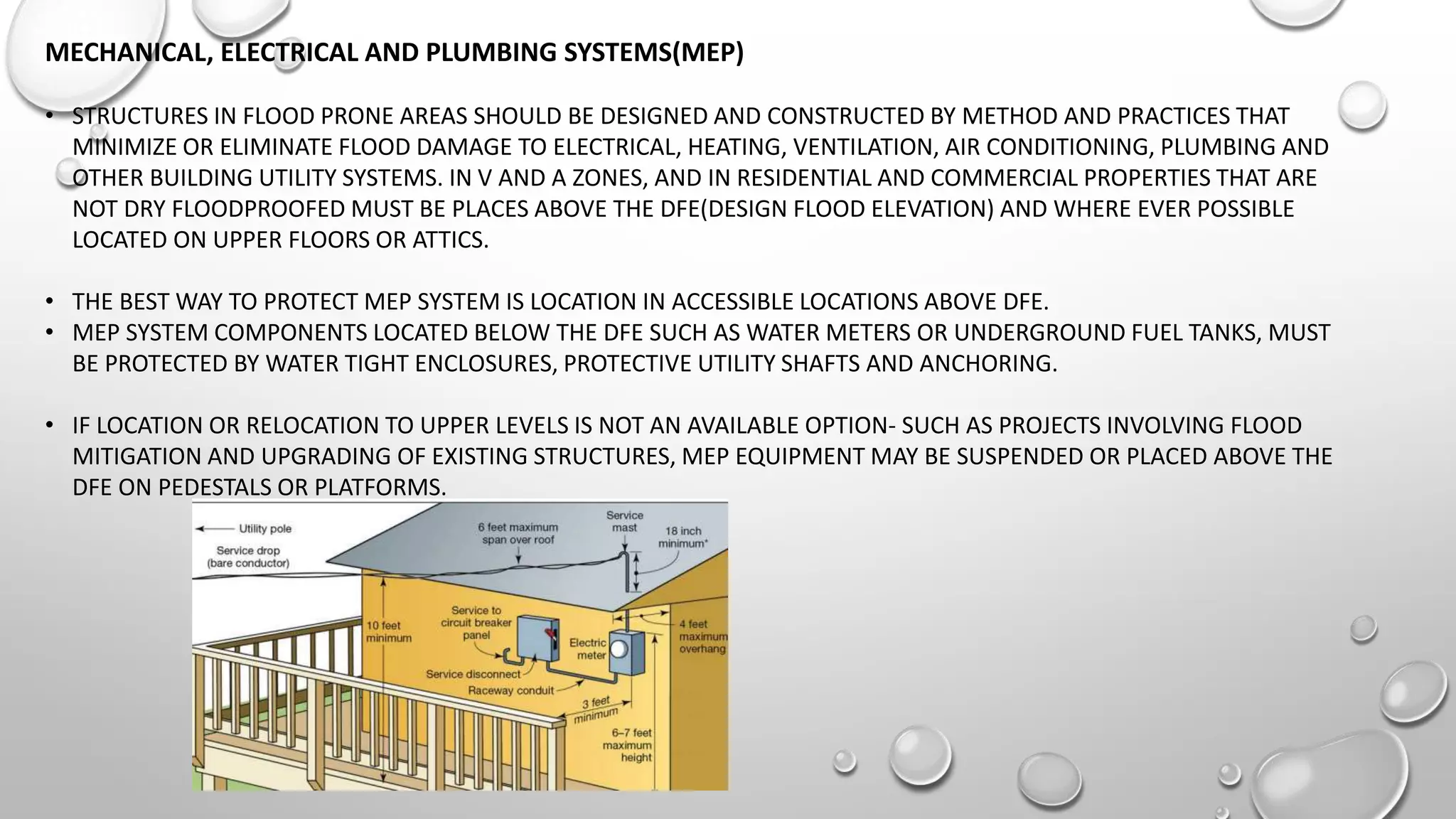 MECHANICAL, ELECTRICAL AND PLUMBING SYSTEMS(MEP)

• STRUCTURES IN FLOOD PRONE AREAS SHOULD BE DESIGNED AND CONSTRUCTED BY METHOD AND PRACTICES THAT MINIMIZE OR ELIMINATE FLOOD DAMAGE TO ELECTRICAL, HEATING, VENTILATION, AIR CONDITIONING, PLUMBING AND OTHER BUILDING UTILITY SYSTEMS. IN V AND A ZONES, AND IN RESIDENTIAL AND COMMERCIAL PROPERTIES THAT ARE NOT DRY FLOODPROOFED MUST BE PLACES ABOVE THE DFE(DESIGN FLOOD ELEVATION) AND WHERE EVER POSSIBLE LOCATED ON UPPER FLOORS OR ATTICS.

• THE BEST WAY TO PROTECT MEP SYSTEM IS LOCATION IN ACCESSIBLE LOCATIONS ABOVE DFE.
• MEP SYSTEM COMPONENTS LOCATED BELOW THE DFE SUCH AS WATER METERS OR UNDERGROUND FUEL TANKS, MUST BE PROTECTED BY WATER TIGHT ENCLOSURES, PROTECTIVE UTILITY SHAFTS AND ANCHORING.

• IF LOCATION OR RELOCATION TO UPPER LEVELS IS NOT AN AVAILABLE OPTION- SUCH AS PROJECTS INVOLVING FLOOD MITIGATION AND UPGRADING OF EXISTING STRUCTURES, MEP EQUIPMENT MAY BE SUSPENDED OR PLACED ABOVE THE DFE ON PEDESTALS OR PLATFORMS.

Utility pole
Service drop (bare conductor)
6 feet maximum span over roof
Service mast
18 inch minimum*
10 feet minimum
Service to circuit breaker panel
Electric meter
4 feet maximum overhang
Service disconnect
Raceway conduit
3 feet minimum
6–7 feet maximum height