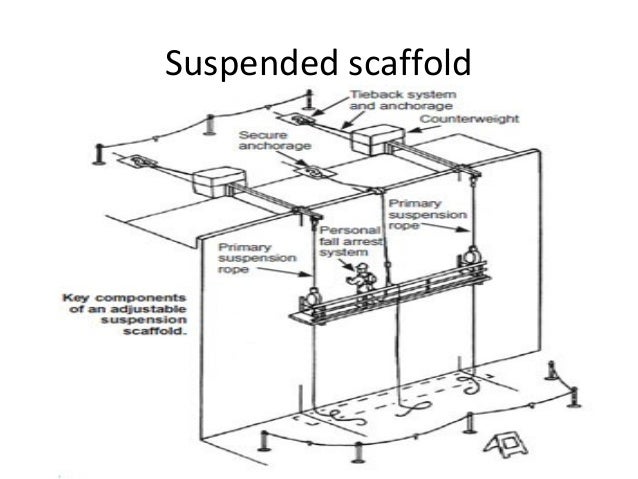 Suspended scaffold

Tieback system and anchorage

Counterweight

Secure anchorage

Primary suspension rope

Personal fall arrest system

Primary suspension rope

Key components of an adjustable suspension scaffold.