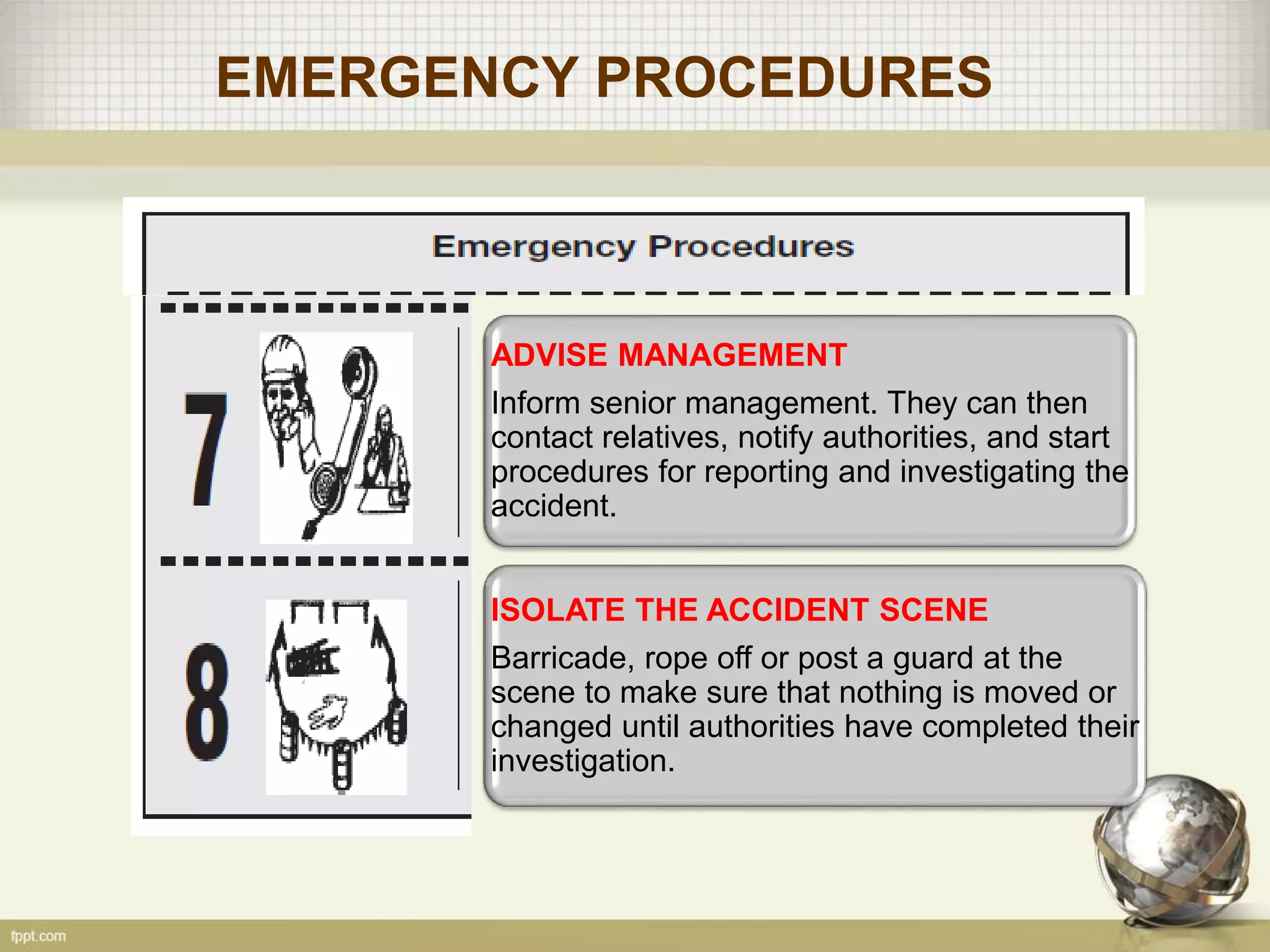 EMERGENCY PROCEDURES

Emergency Procedures

7

ADVISE MANAGEMENT

Inform senior management. They can then contact relatives, notify authorities, and start procedures for reporting and investigating the accident.

8

ISOLATE THE ACCIDENT SCENE

Barricade, rope off or post a guard at the scene to make sure that nothing is moved or changed until authorities have completed their investigation.

fppt.com