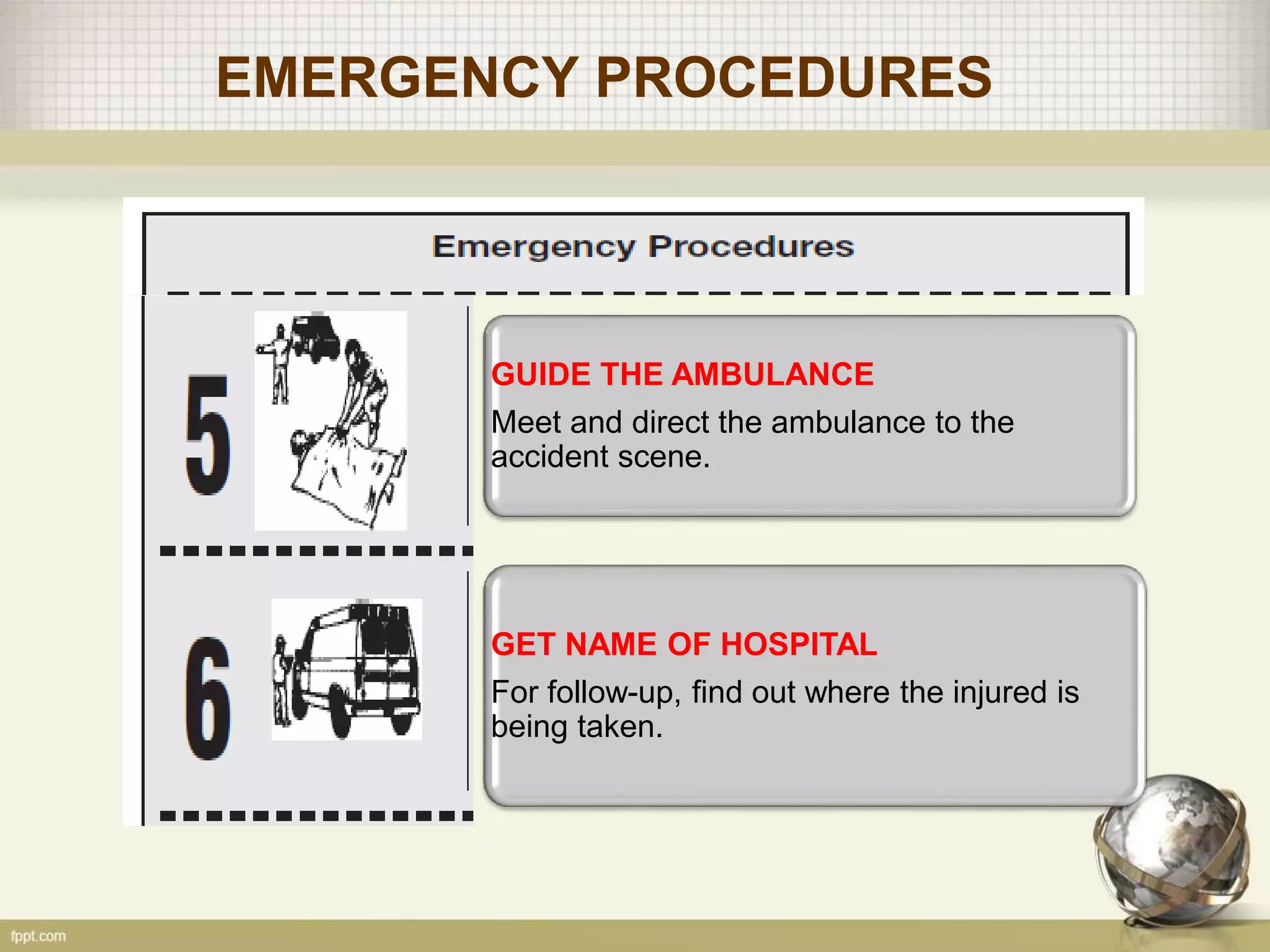 EMERGENCY PROCEDURES

Emergency Procedures

5

GUIDE THE AMBULANCE

Meet and direct the ambulance to the accident scene.

6

GET NAME OF HOSPITAL

For follow-up, find out where the injured is being taken.

fppt.com