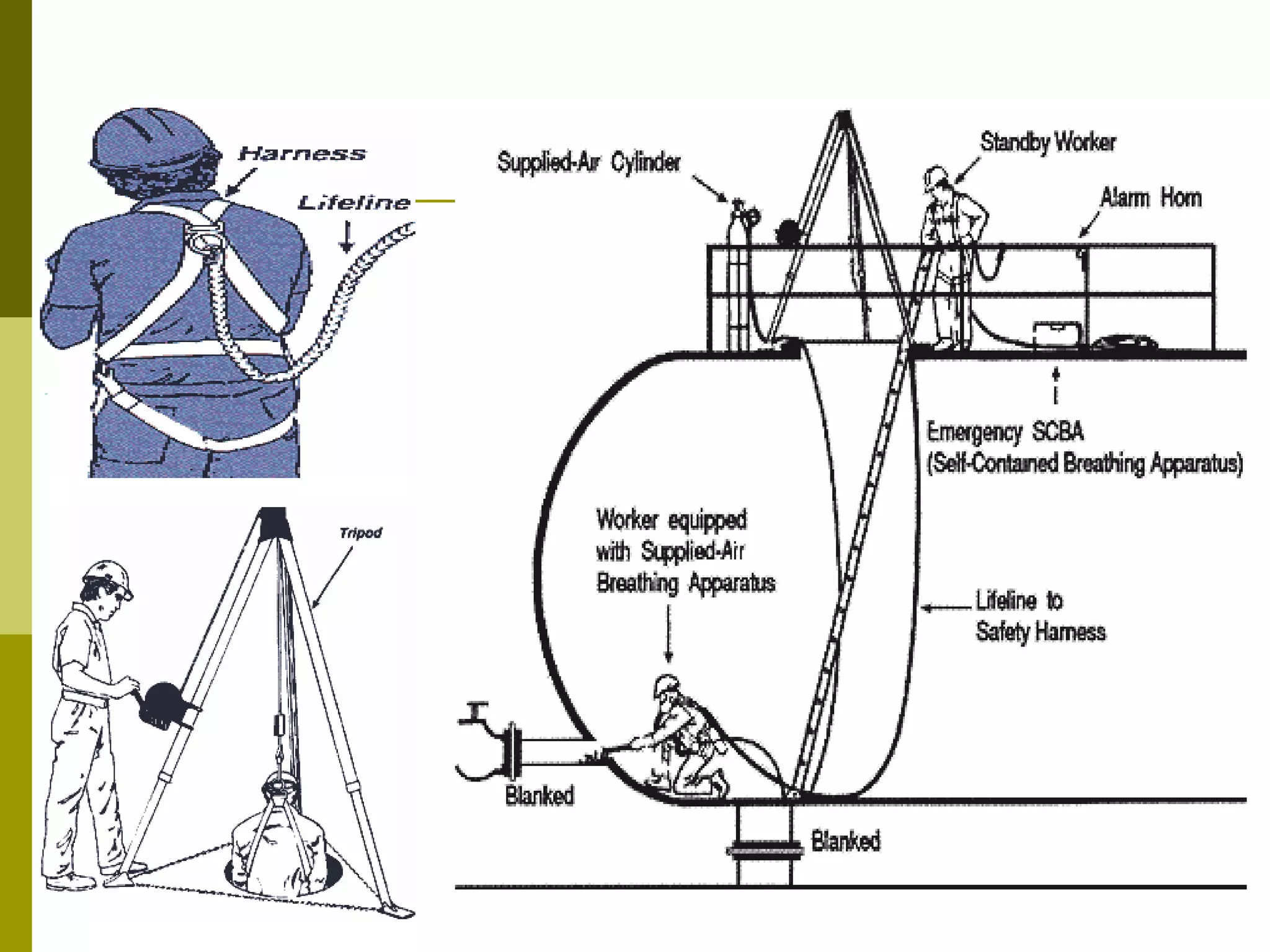 Harness
Lifeline

Tripod

Supplied-Air Cylinder
Standby Worker
Alarm Horn

Emergency SCBA
(Self-Contained Breathing Apparatus)

Worker equipped with Supplied-Air Breathing Apparatus

Lifeline to Safety Harness

Blanked

Blanked