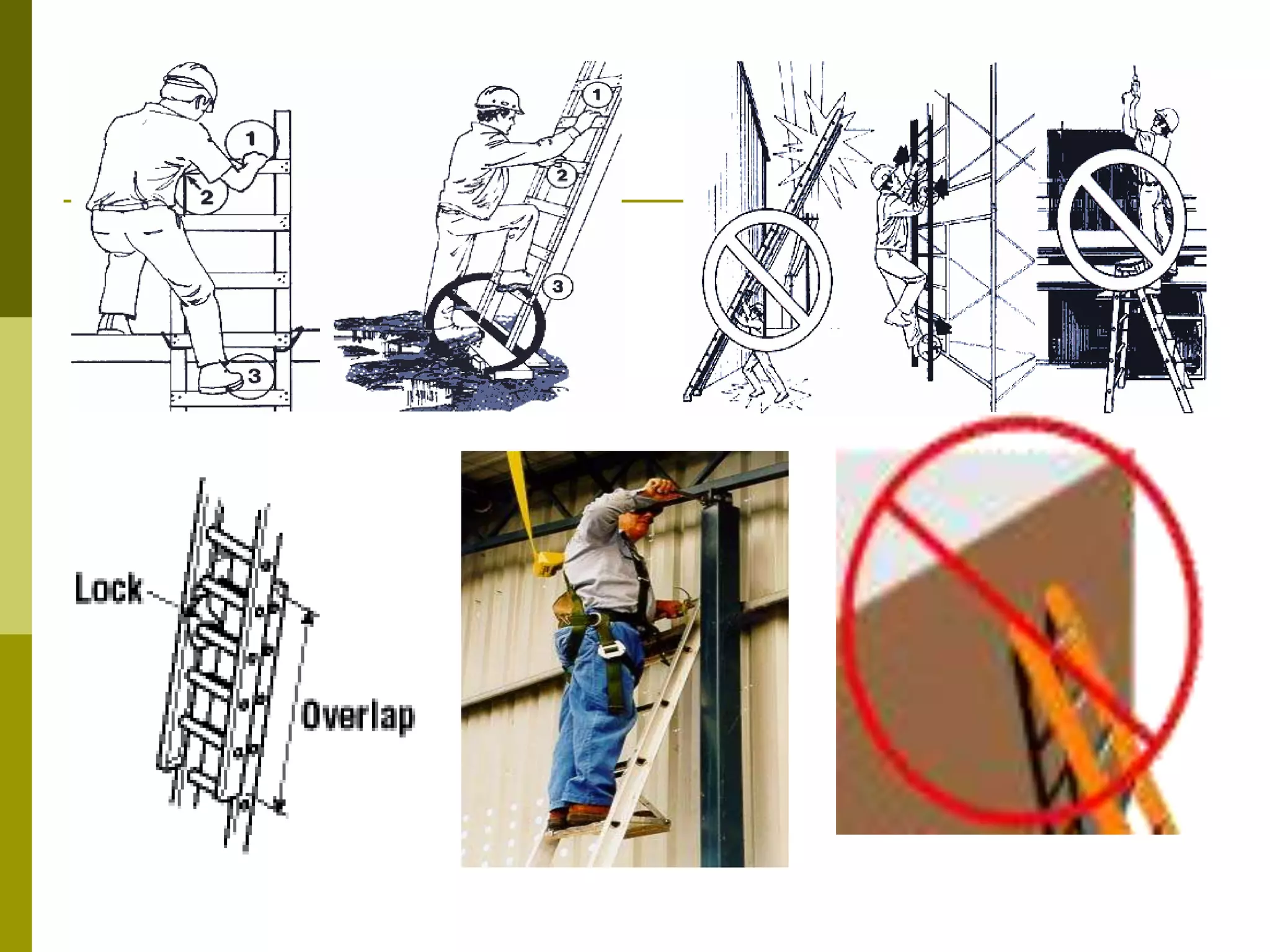 1
2
3

1
2
3

Lock
Overlap