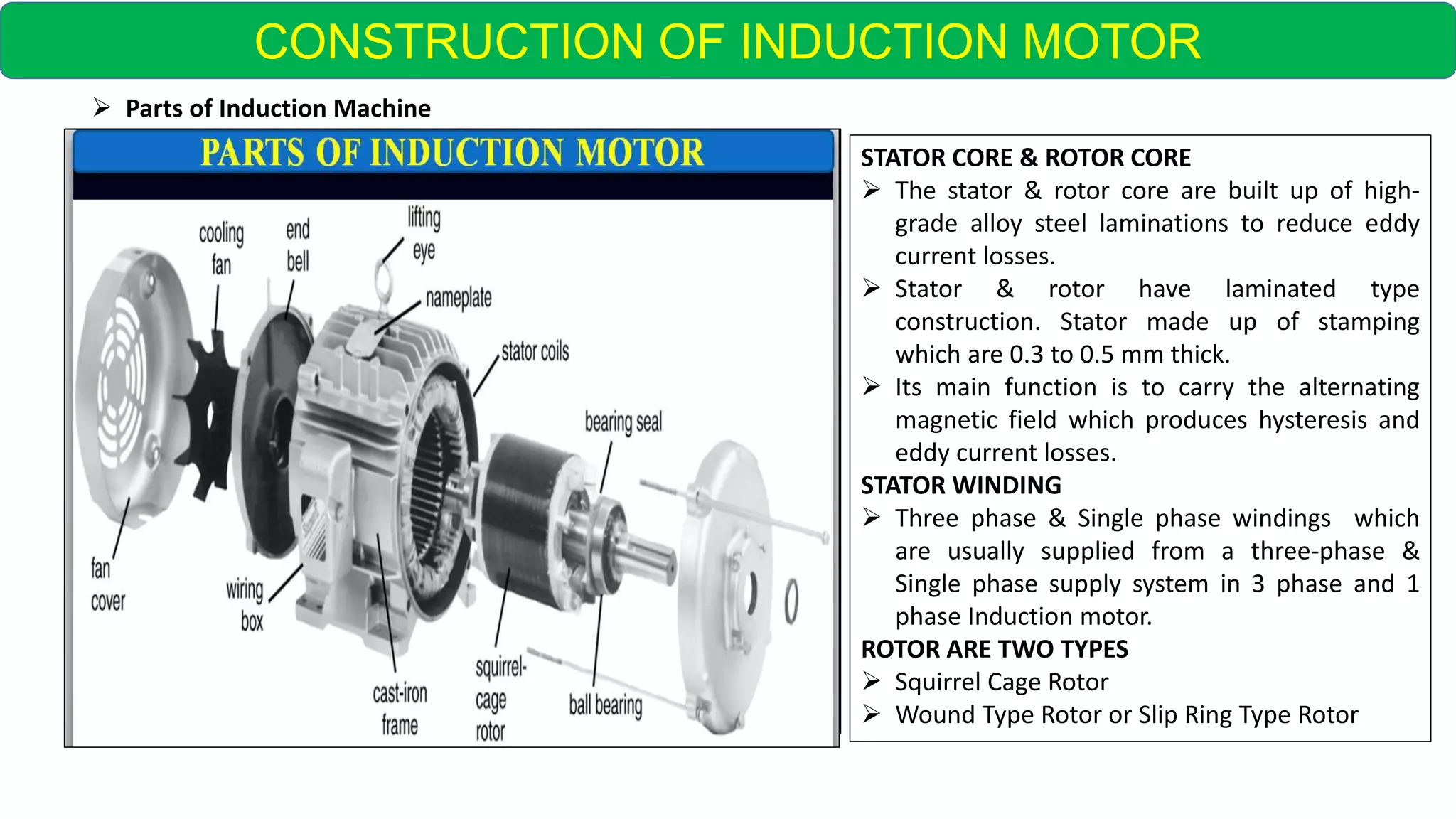 CONSTRUCTION OF INDUCTION MOTOR

➢ Parts of Induction Machine

PARTS OF INDUCTION MOTOR

cooling fan

end bell

lifting eye

nameplate

stator coils

bearing seal

fan cover

wiring box

cast-iron frame

squirrel-cage rotor

ball bearing

STATOR CORE & ROTOR CORE

➢ The stator & rotor core are built up of high-grade alloy steel laminations to reduce eddy current losses.

➢ Stator & rotor have laminated type construction. Stator made up of stamping which are 0.3 to 0.5 mm thick.

➢ Its main function is to carry the alternating magnetic field which produces hysteresis and eddy current losses.

STATOR WINDING

➢ Three phase & Single phase windings which are usually supplied from a three-phase & Single phase supply system in 3 phase and 1 phase Induction motor.

ROTOR ARE TWO TYPES

➢ Squirrel Cage Rotor

➢ Wound Type Rotor or Slip Ring Type Rotor