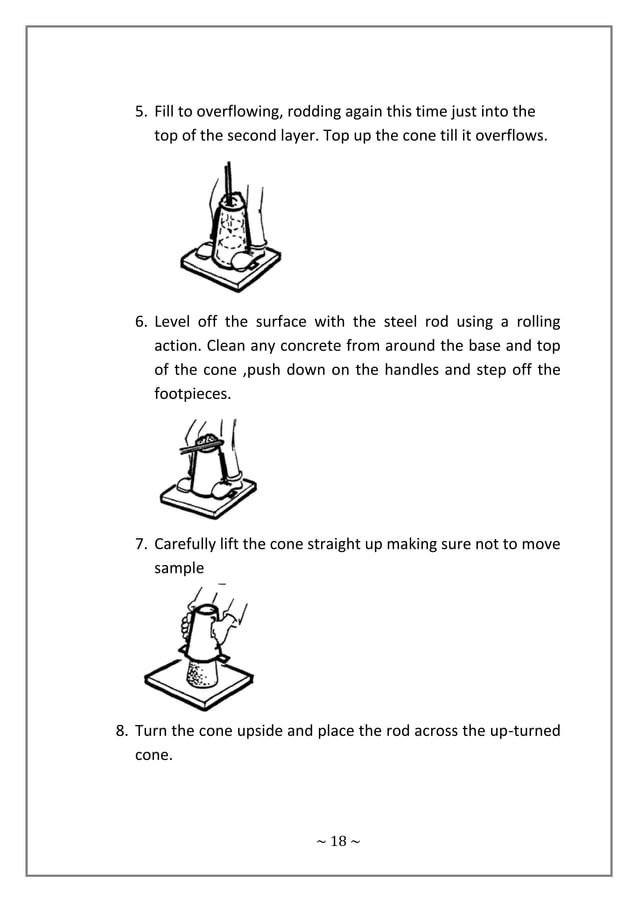 5. Fill to overflowing, rodding again this time just into the top of the second layer. Top up the cone till it overflows.

6. Level off the surface with the steel rod using a rolling action. Clean any concrete from around the base and top of the cone ,push down on the handles and step off the footpieces.

7. Carefully lift the cone straight up making sure not to move sample

8. Turn the cone upside and place the rod across the up-turned cone.

~ 18 ~