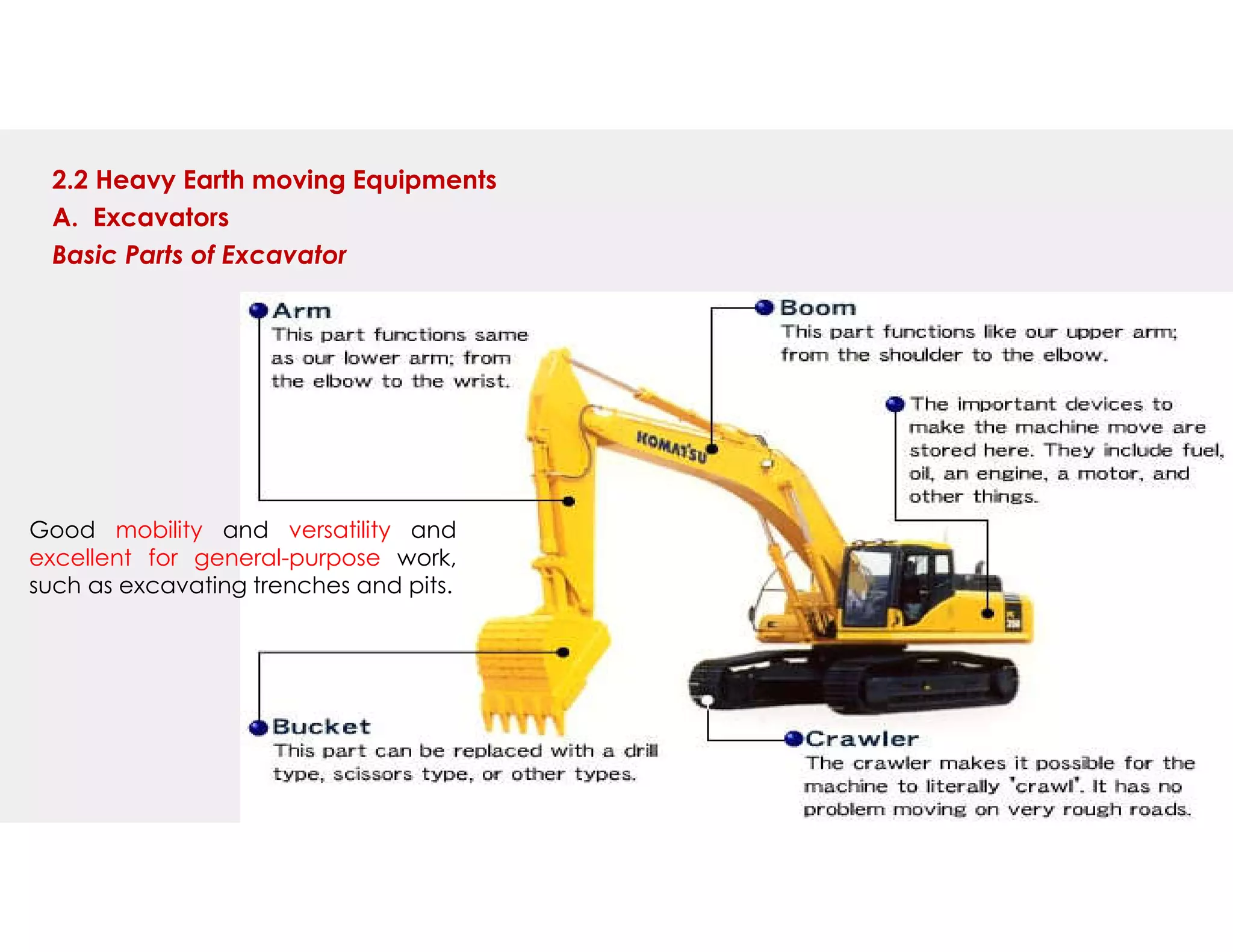 2.2 Heavy Earth moving Equipments

A. Excavators

Basic Parts of Excavator

Arm
This part functions same as our lower arm; from the elbow to the wrist.

Boom
This part functions like our upper arm; from the shoulder to the elbow.

The important devices to make the machine move are stored here. They include fuel, oil, an engine, a motor, and other things.

KOMATSU

Good mobility and versatility and excellent for general-purpose work, such as excavating trenches and pits.

Bucket
This part can be replaced with a drill type, scissors type, or other types.

Crawler
The crawler makes it possible for the machine to literally 'crawl'. It has no problem moving on very rough roads.