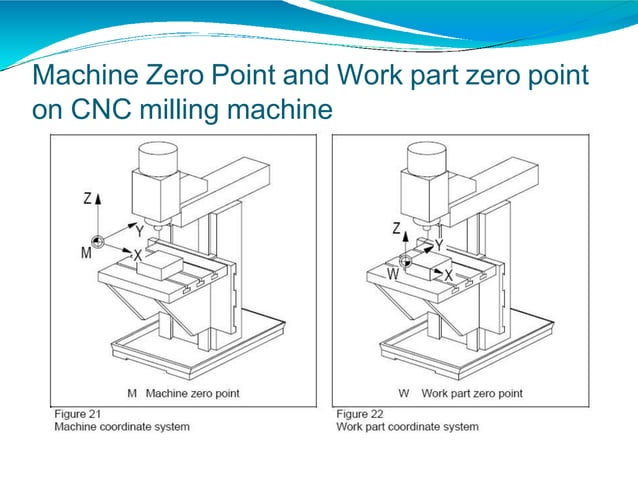 Machine Zero Point and Work part zero point on CNC milling machine

Z
Y
M
X

M Machine zero point

Figure 21
Machine coordinate system

Z
Y
W
X

W Work part zero point

Figure 22
Work part coordinate system