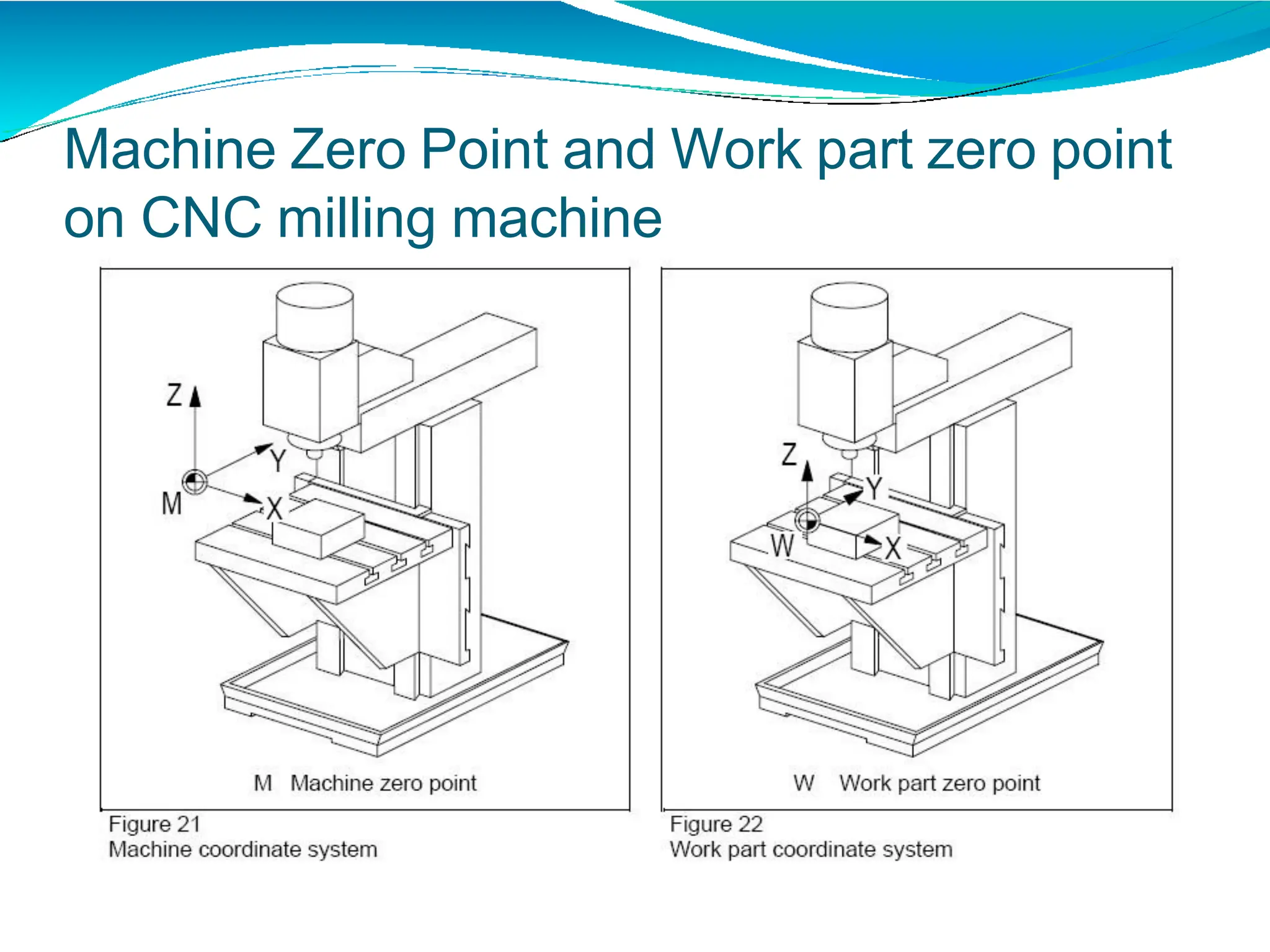 Machine Zero Point and Work part zero point on CNC milling machine

Z
Y
M
X

M Machine zero point

Figure 21
Machine coordinate system

Z
Y
W
X

W Work part zero point

Figure 22
Work part coordinate system