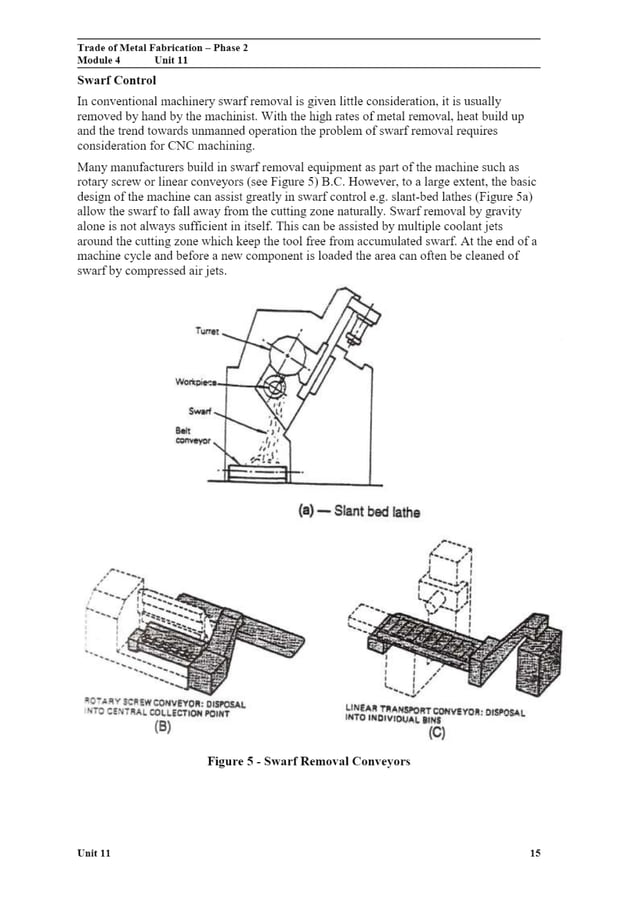 Trade of Metal Fabrication – Phase 2
Module 4 Unit 11

Swarf Control

In conventional machinery swarf removal is given little consideration, it is usually removed by hand by the machinist. With the high rates of metal removal, heat build up and the trend towards unmanned operation the problem of swarf removal requires consideration for CNC machining.

Many manufacturers build in swarf removal equipment as part of the machine such as rotary screw or linear conveyors (see Figure 5) B.C. However, to a large extent, the basic design of the machine can assist greatly in swarf control e.g. slant-bed lathes (Figure 5a) allow the swarf to fall away from the cutting zone naturally. Swarf removal by gravity alone is not always sufficient in itself. This can be assisted by multiple coolant jets around the cutting zone which keep the tool free from accumulated swarf. At the end of a machine cycle and before a new component is loaded the area can often be cleaned of swarf by compressed air jets.

Turret
Workpiece
Swarf
Belt conveyor

(a) — Slant bed lathe

ROTARY SCREW CONVEYOR: DISPOSAL INTO CENTRAL COLLECTION POINT
(B)

LINEAR TRANSPORT CONVEYOR: DISPOSAL INTO INDIVIDUAL BINS
(C)

Figure 5 - Swarf Removal Conveyors

Unit 11 15