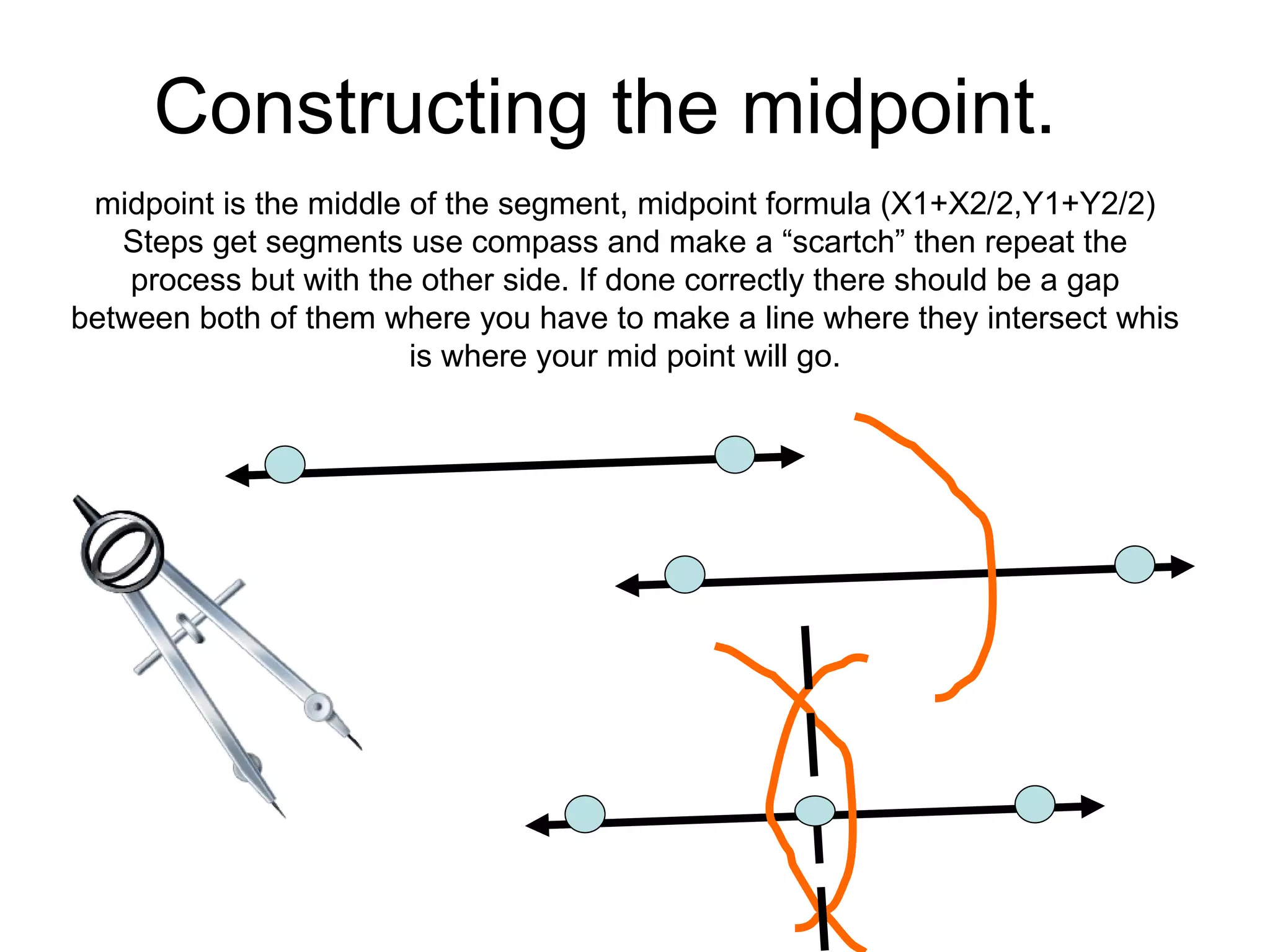 Constructing the midpoint.

midpoint is the middle of the segment, midpoint formula (X1+X2/2,Y1+Y2/2) Steps get segments use compass and make a “scartch” then repeat the process but with the other side. If done correctly there should be a gap between both of them where you have to make a line where they intersect whis is where your mid point will go.