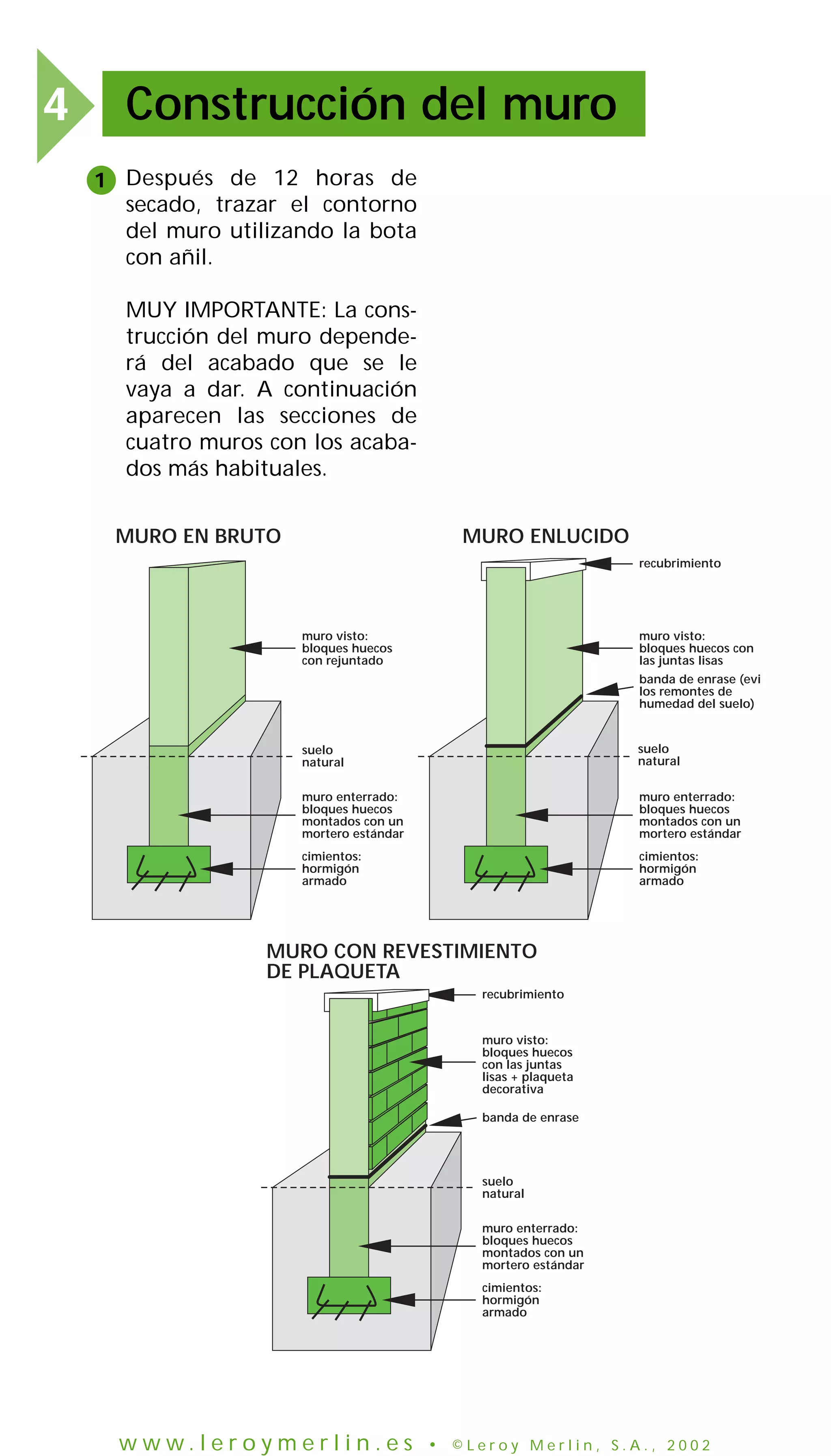 4 Construcción del muro

1 Después de 12 horas de secado, trazar el contorno del muro utilizando la bota con añil.

MUY IMPORTANTE: La construcción del muro dependerá del acabado que se le vaya a dar. A continuación aparecen las secciones de cuatro muros con los acabados más habituales.

MURO EN BRUTO

muro visto: bloques huecos con rejuntado

suelo natural

muro enterrado: bloques huecos montados con un mortero estándar

cimientos: hormigón armado

MURO ENLUCIDO

recubrimiento

muro visto: bloques huecos con las juntas lisas

banda de enrase (evi los remontes de humedad del suelo)

suelo natural

muro enterrado: bloques huecos montados con un mortero estándar

cimientos: hormigón armado

MURO CON REVESTIMIENTO DE PLAQUETA

recubrimiento

muro visto: bloques huecos con las juntas lisas + plaqueta decorativa

banda de enrase

suelo natural

muro enterrado: bloques huecos montados con un mortero estándar

cimientos: hormigón armado

www.leroymerlin.es • ©Leroy Merlin, S.A., 2002