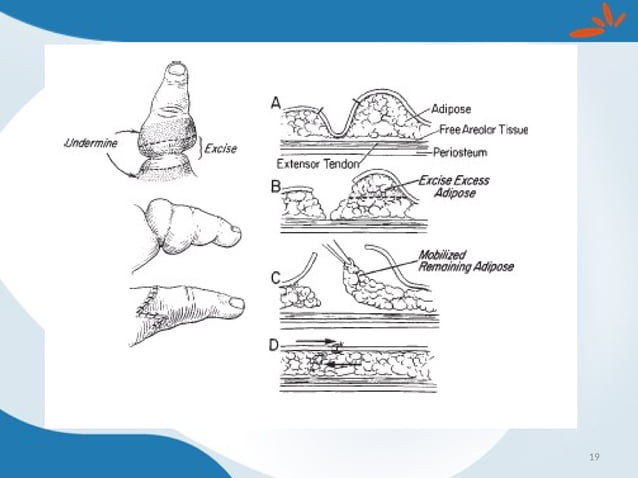 Undermine

Excise

A

Adipose

Free Areolar Tissue

Periosteum

Extensor Tendon

B

Excise Excess Adipose

C

Mobilized Remaining Adipose

D

19