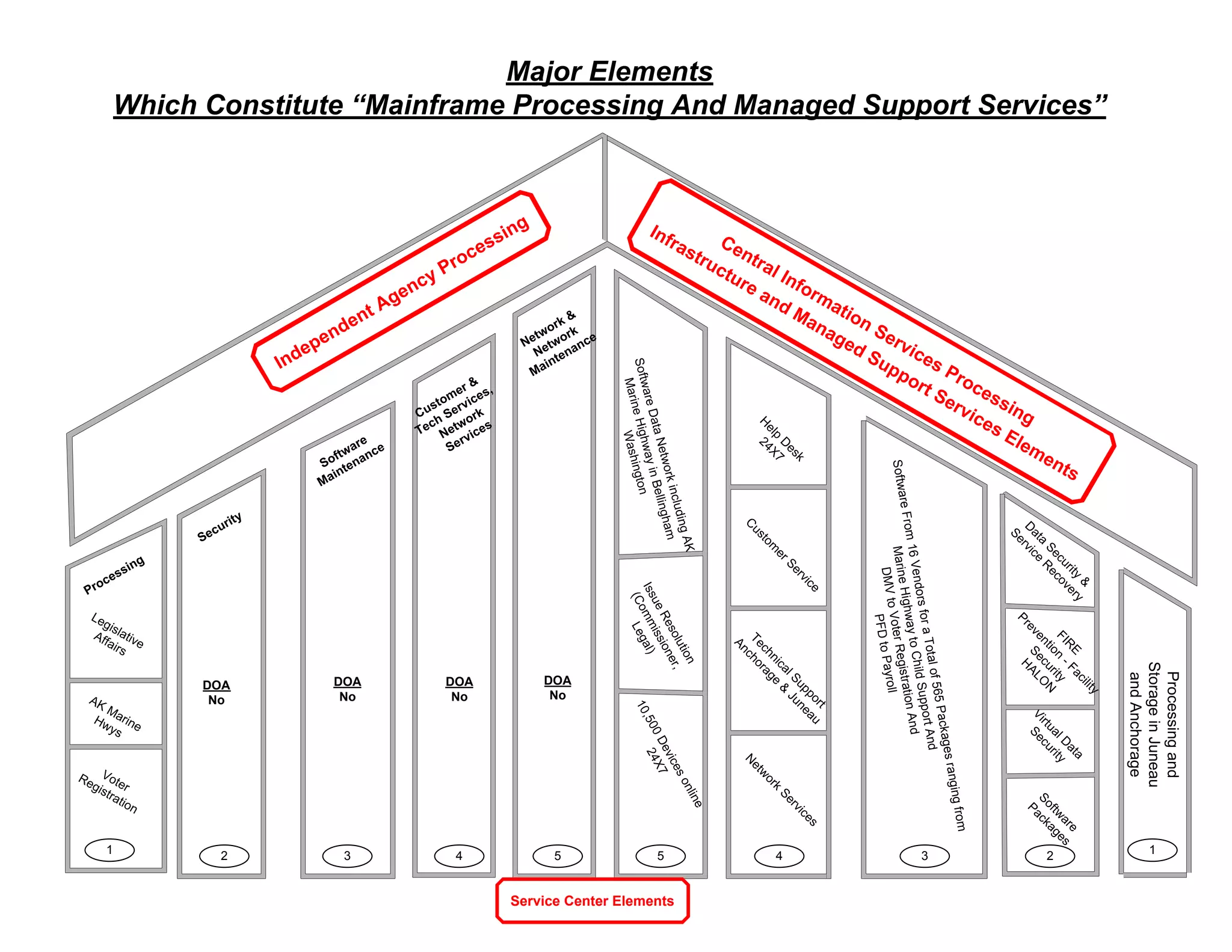 Major Elements
Which Constitute “Mainframe Processing And Managed Support Services”

Independent Agency Processing

Central Information Services Processing
Infrastructure and Managed Support Services Elements

Processing
Legislative Affairs
AK Marine Hwys
Voter Registration
1

Security
DOA
No
2

Software Maintenance
DOA
No
3

Customer & Tech Services, Network Services
DOA
No
4

Network & Network Maintenance
DOA
No
5

Software Data Network including AK Marine Highway in Bellingham Washington
Issue Resolution (Commissioner, Legal)
10,500 Devices online 24X7
5

Help Desk 24X7
Customer Service
Technical Support Anchorage & Juneau
Network Services
4

Software From 16 Vendors for a Total of 565 Packages ranging from Marine Highway to Child Support And DMV to Voter Registration And PFD to Payroll
3

Data Security & Service Recovery
FIRE Prevention - Facility Security HALON
Virtual Data Security
Software Packages
2

Processing and Storage in Juneau and Anchorage
1

Service Center Elements