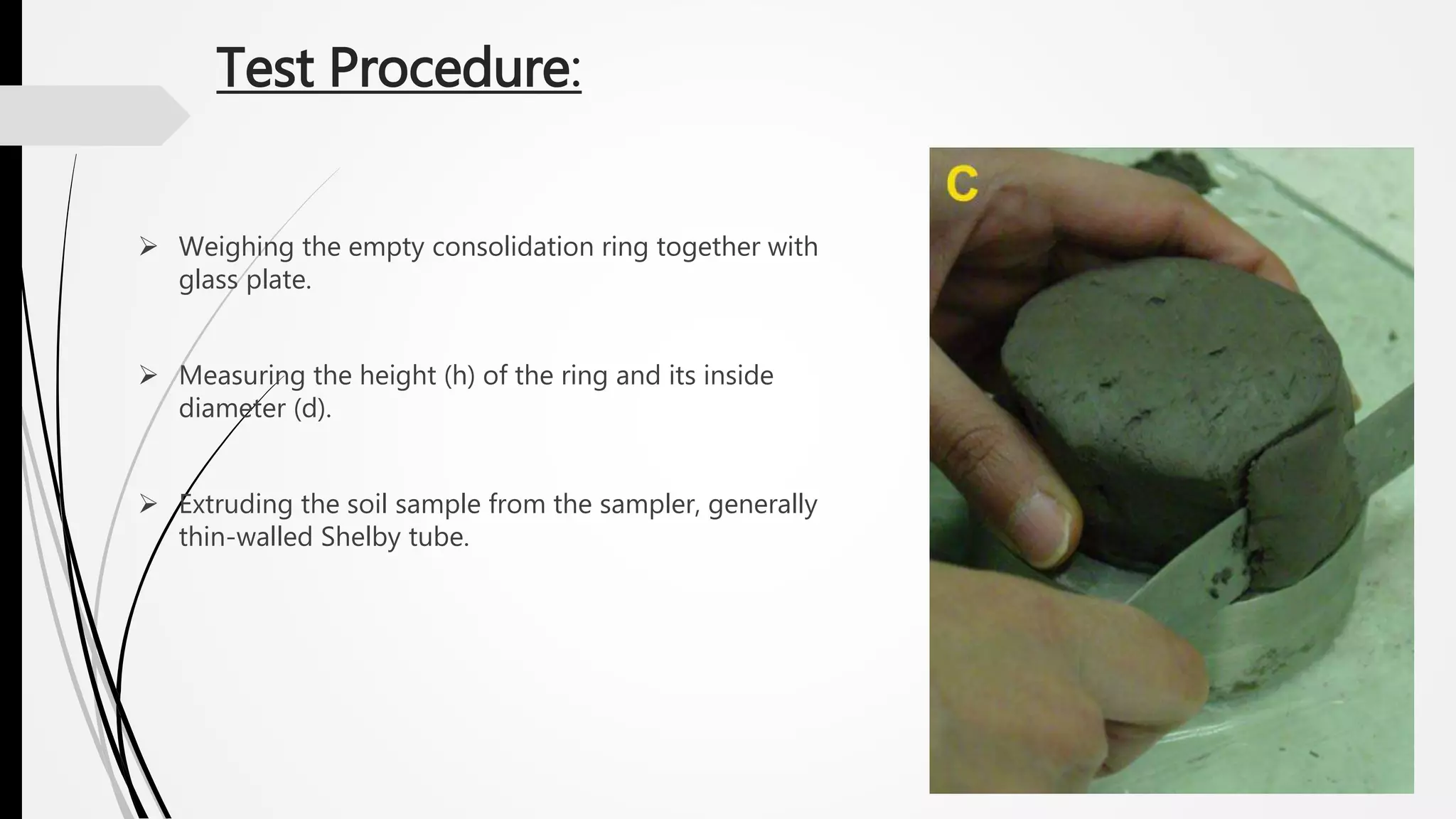 Test Procedure:

➢ Weighing the empty consolidation ring together with glass plate.

➢ Measuring the height (h) of the ring and its inside diameter (d).

➢ Extruding the soil sample from the sampler, generally thin-walled Shelby tube.

C