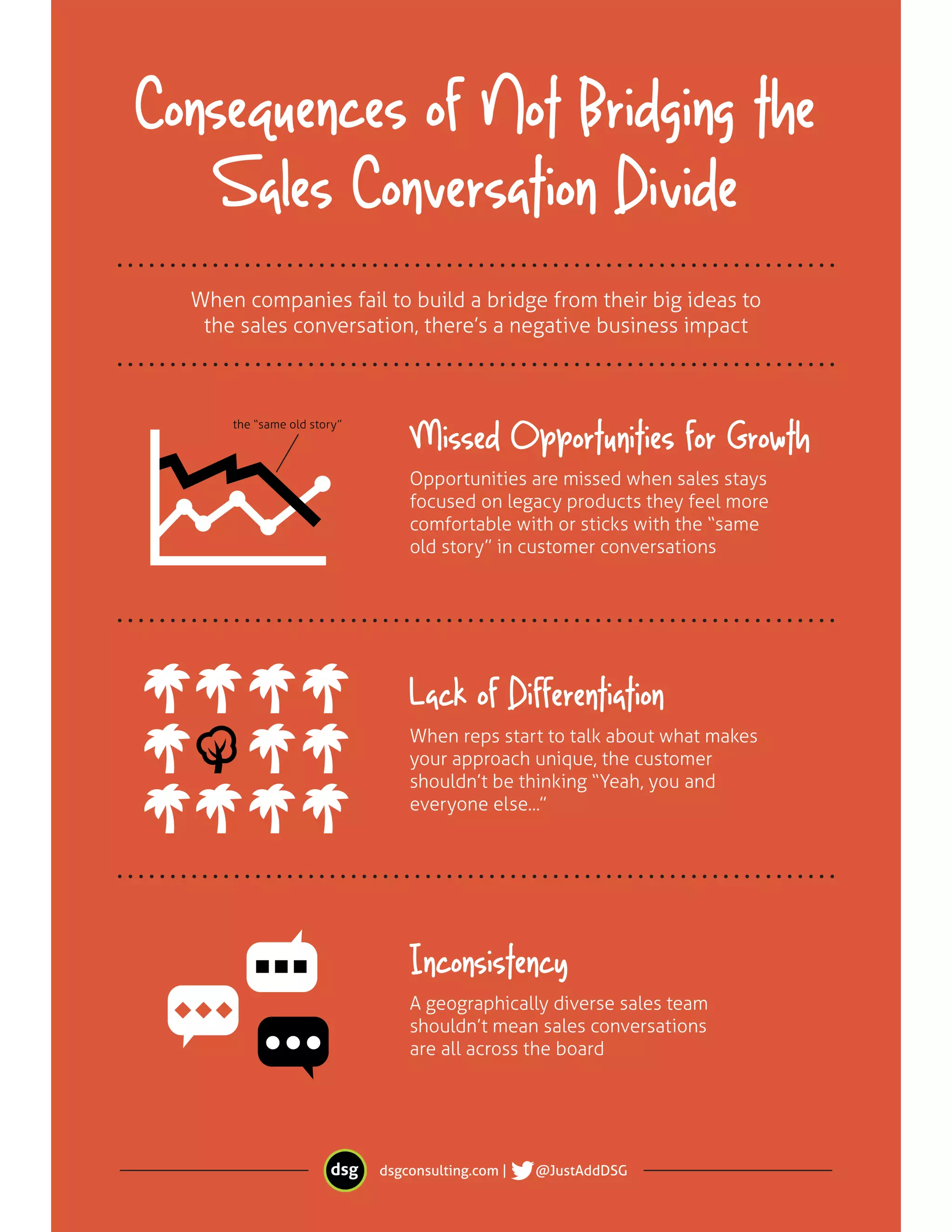 Consequences of Not Bridging the Sales Conversation Divide

When companies fail to build a bridge from their big ideas to the sales conversation, there's a negative business impact

the "same old story"

Missed Opportunities for Growth

Opportunities are missed when sales stays focused on legacy products they feel more comfortable with or sticks with the "same old story" in customer conversations

Lack of Differentiation

When reps start to talk about what makes your approach unique, the customer shouldn't be thinking "Yeah, you and everyone else..."

Inconsistency

A geographically diverse sales team shouldn't mean sales conversations are all across the board

dsg

dsgconsulting.com | @JustAddDSG