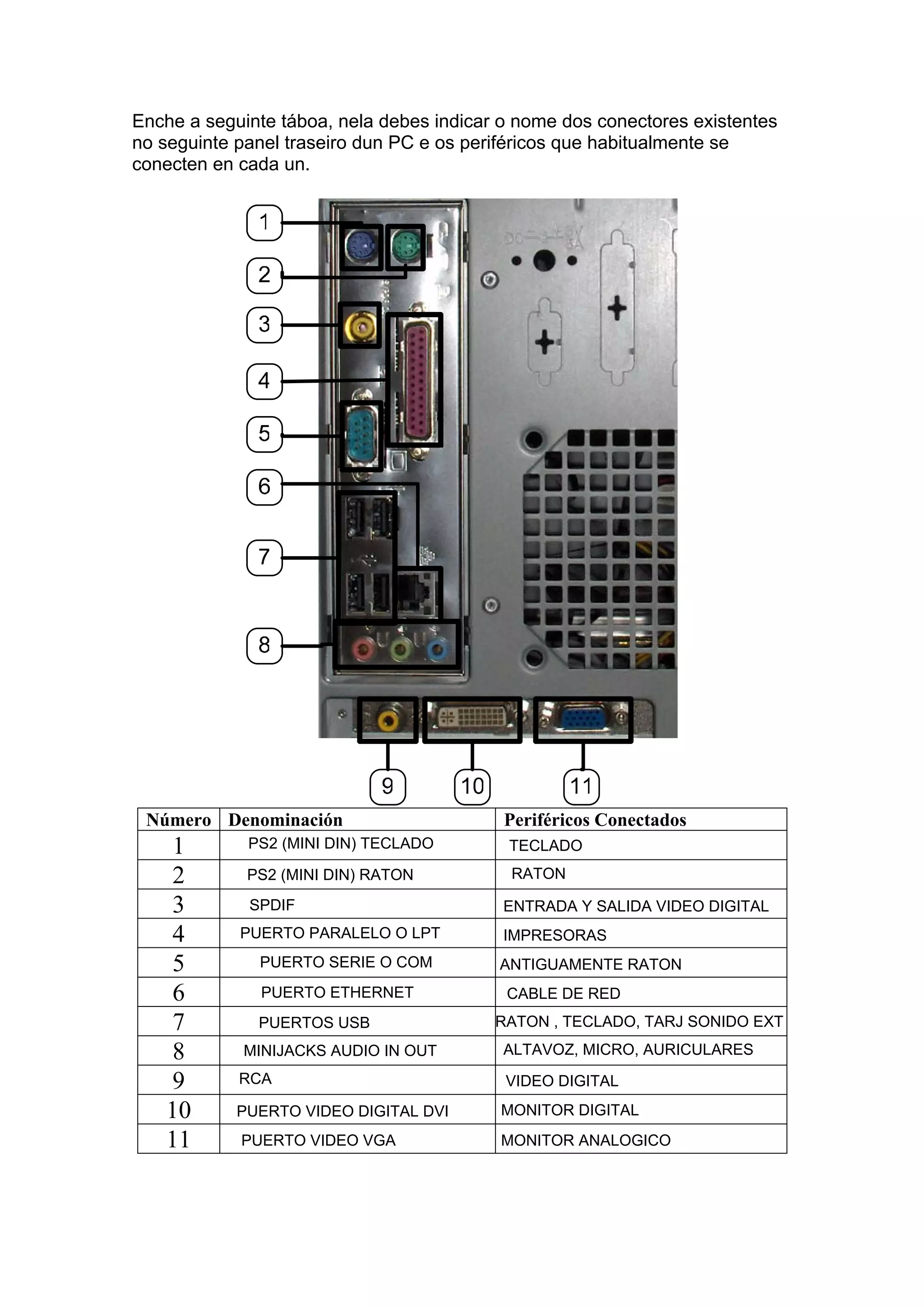 Enche a seguinte táboa, nela debes indicar o nome dos conectores existentes no seguinte panel traseiro dun PC e os periféricos que habitualmente se conecten en cada un.

1
2
3
4
5
6
7
8
9
10
11

| Número | Denominación | Periféricos Conectados |
|---|---|---|
| 1 | PS2 (MINI DIN) TECLADO | TECLADO |
| 2 | PS2 (MINI DIN) RATON | RATON |
| 3 | SPDIF | ENTRADA Y SALIDA VIDEO DIGITAL |
| 4 | PUERTO PARALELO O LPT | IMPRESORAS |
| 5 | PUERTO SERIE O COM | ANTIGUAMENTE RATON |
| 6 | PUERTO ETHERNET | CABLE DE RED |
| 7 | PUERTOS USB | RATON , TECLADO, TARJ SONIDO EXT |
| 8 | MINIJACKS AUDIO IN OUT | ALTAVOZ, MICRO, AURICULARES |
| 9 | RCA | VIDEO DIGITAL |
| 10 | PUERTO VIDEO DIGITAL DVI | MONITOR DIGITAL |
| 11 | PUERTO VIDEO VGA | MONITOR ANALOGICO |