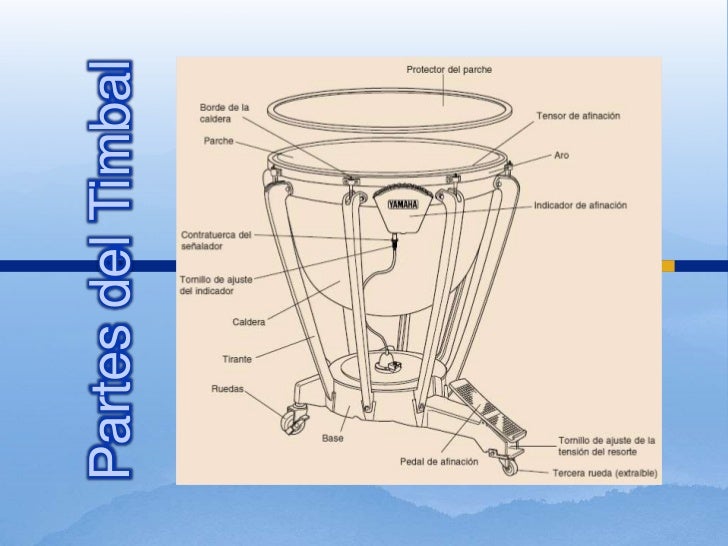 Partes del Timbal

Protector del parche

Borde de la caldera

Tensor de afinación

Parche

Aro

YAMAHA

Indicador de afinación

Contratuerca del señalador

Tornillo de ajuste del indicador

Caldera

Tirante

Ruedas

Base

Pedal de afinación

Tornillo de ajuste de la tensión del resorte

Tercera rueda (extraíble)