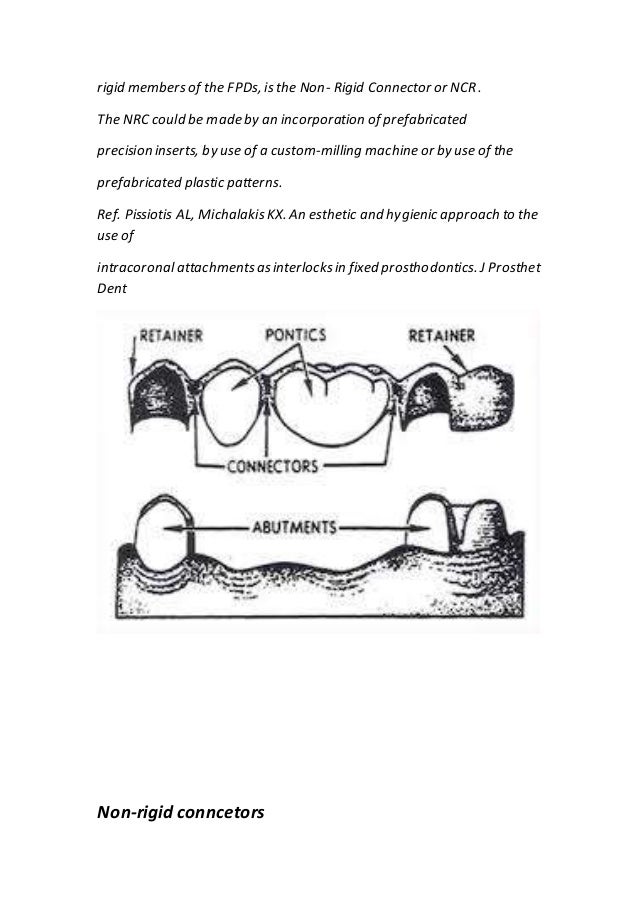 rigid members of the FPDs, is the Non- Rigid Connector or NCR.

The NRC could be made by an incorporation of prefabricated

precision inserts, by use of a custom-milling machine or by use of the

prefabricated plastic patterns.

Ref. Pissiotis AL, Michalakis KX. An esthetic and hygienic approach to the use of

intracoronal attachments as interlocks in fixed prosthodontics. J Prosthet Dent

RETAINER

PONTICS

RETAINER

CONNECTORS

ABUTMENTS

Non-rigid conncetors