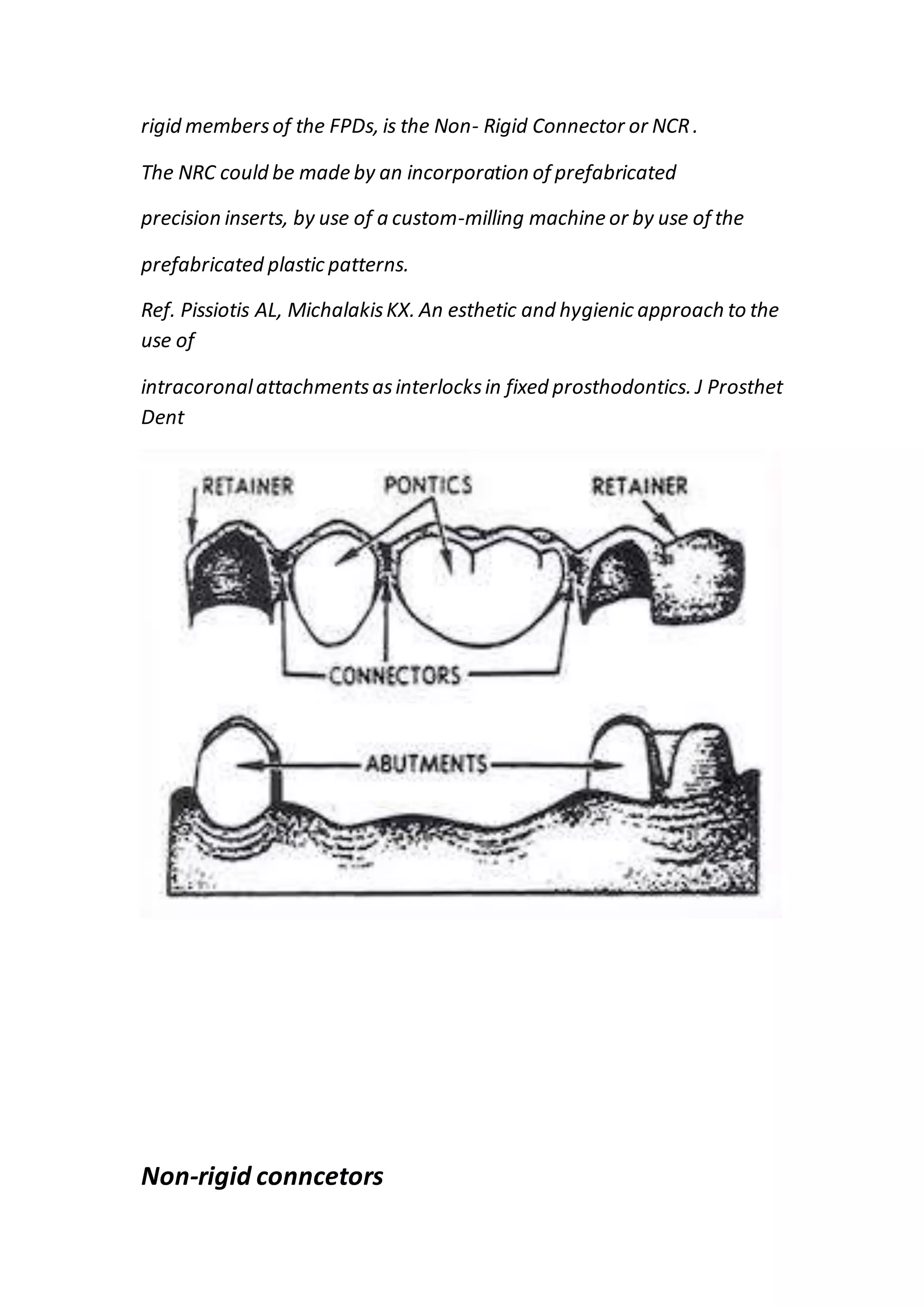 rigid members of the FPDs, is the Non- Rigid Connector or NCR .

The NRC could be made by an incorporation of prefabricated

precision inserts, by use of a custom-milling machine or by use of the

prefabricated plastic patterns.

Ref. Pissiotis AL, Michalakis KX. An esthetic and hygienic approach to the use of

intracoronal attachments as interlocks in fixed prosthodontics. J Prosthet Dent

RETAINER
PONTICS
RETAINER
CONNECTORS
ABUTMENTS

Non-rigid conncetors