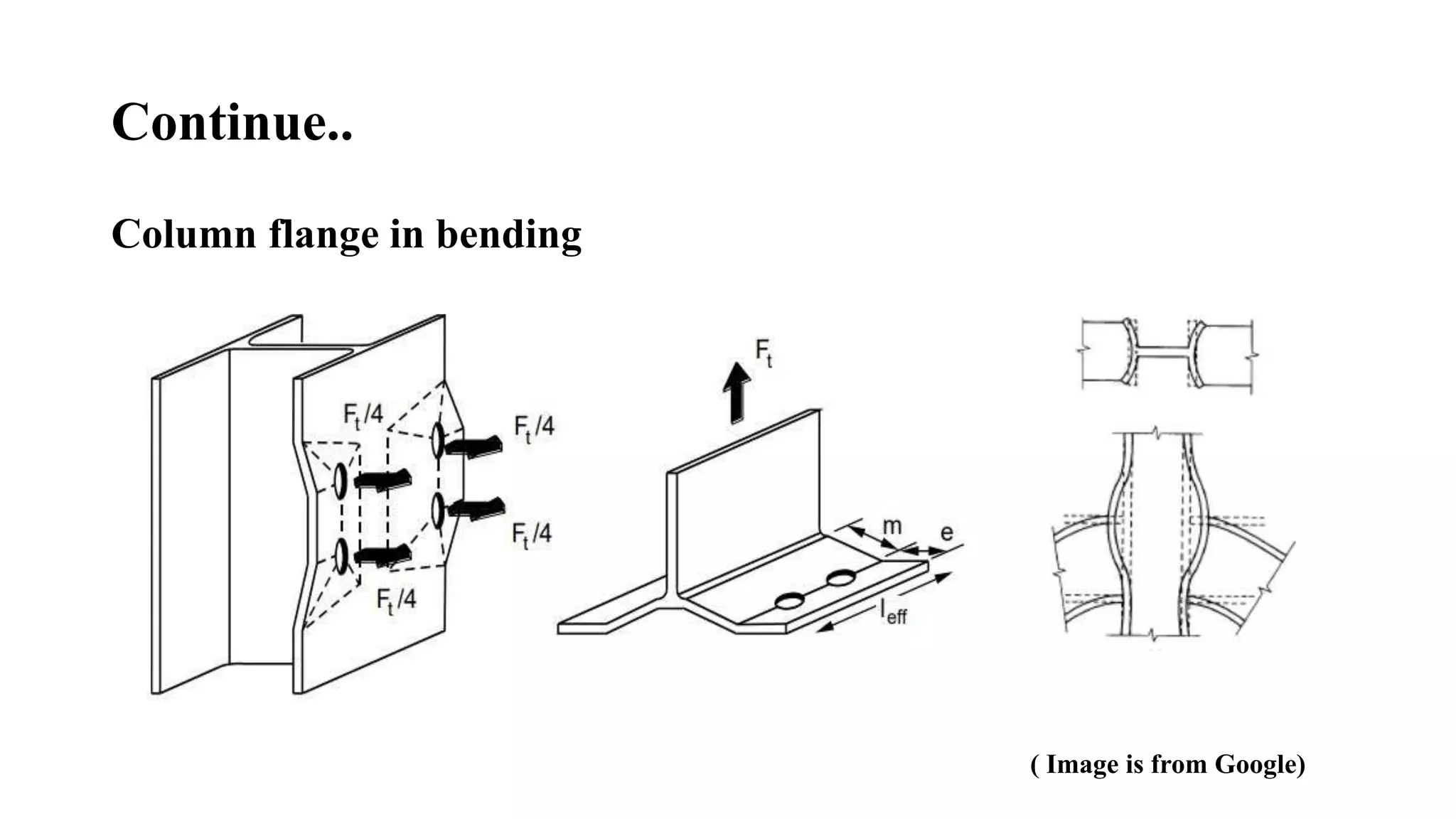 Continue..

Column flange in bending

$F_t/4$

$F_t/4$

$F_t/4$

$F_t/4$

$F_t$

m

e

$l_{eff}$

( Image is from Google)