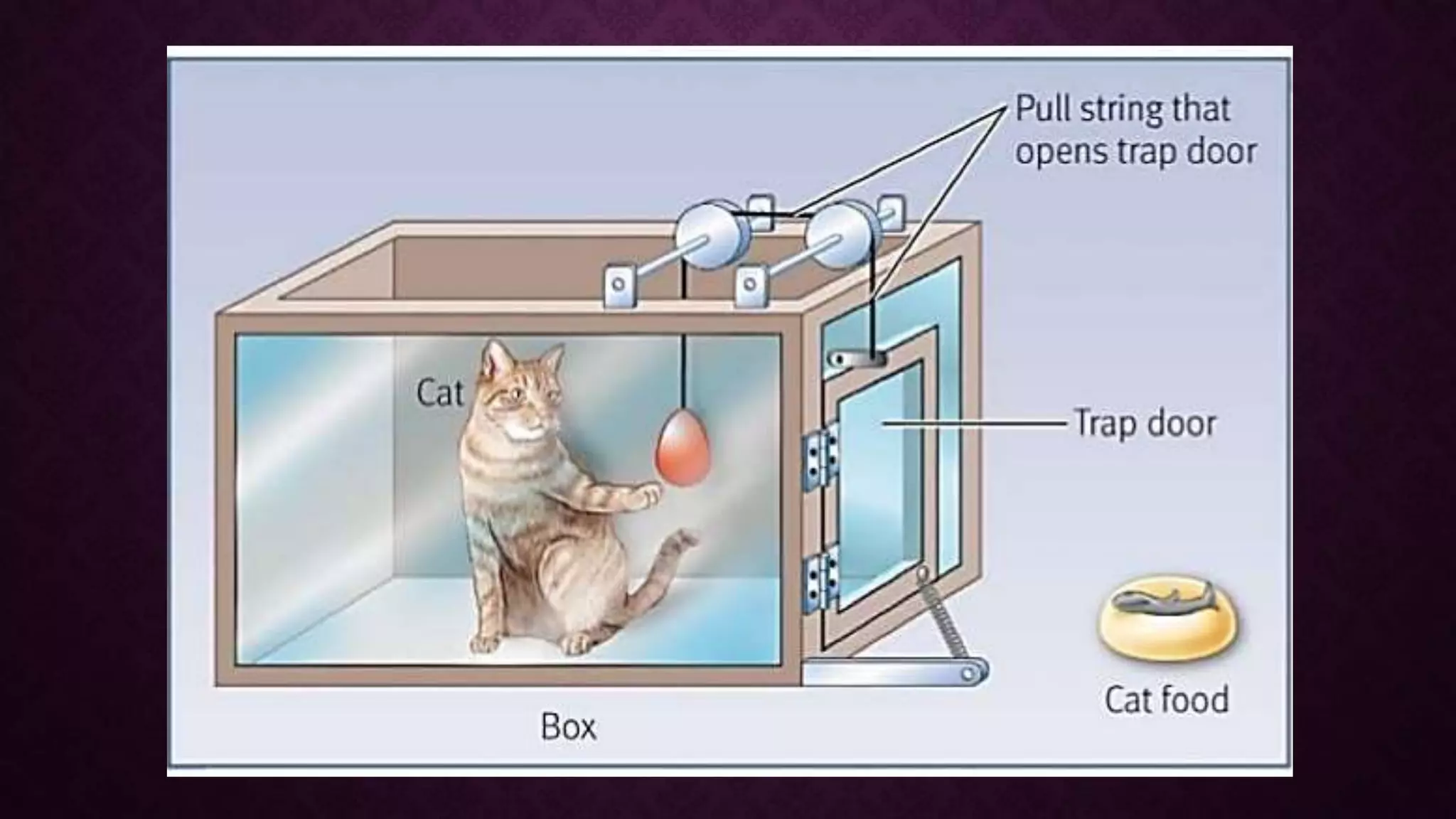 Pull string that opens trap door

Cat

Trap door

Cat food

Box