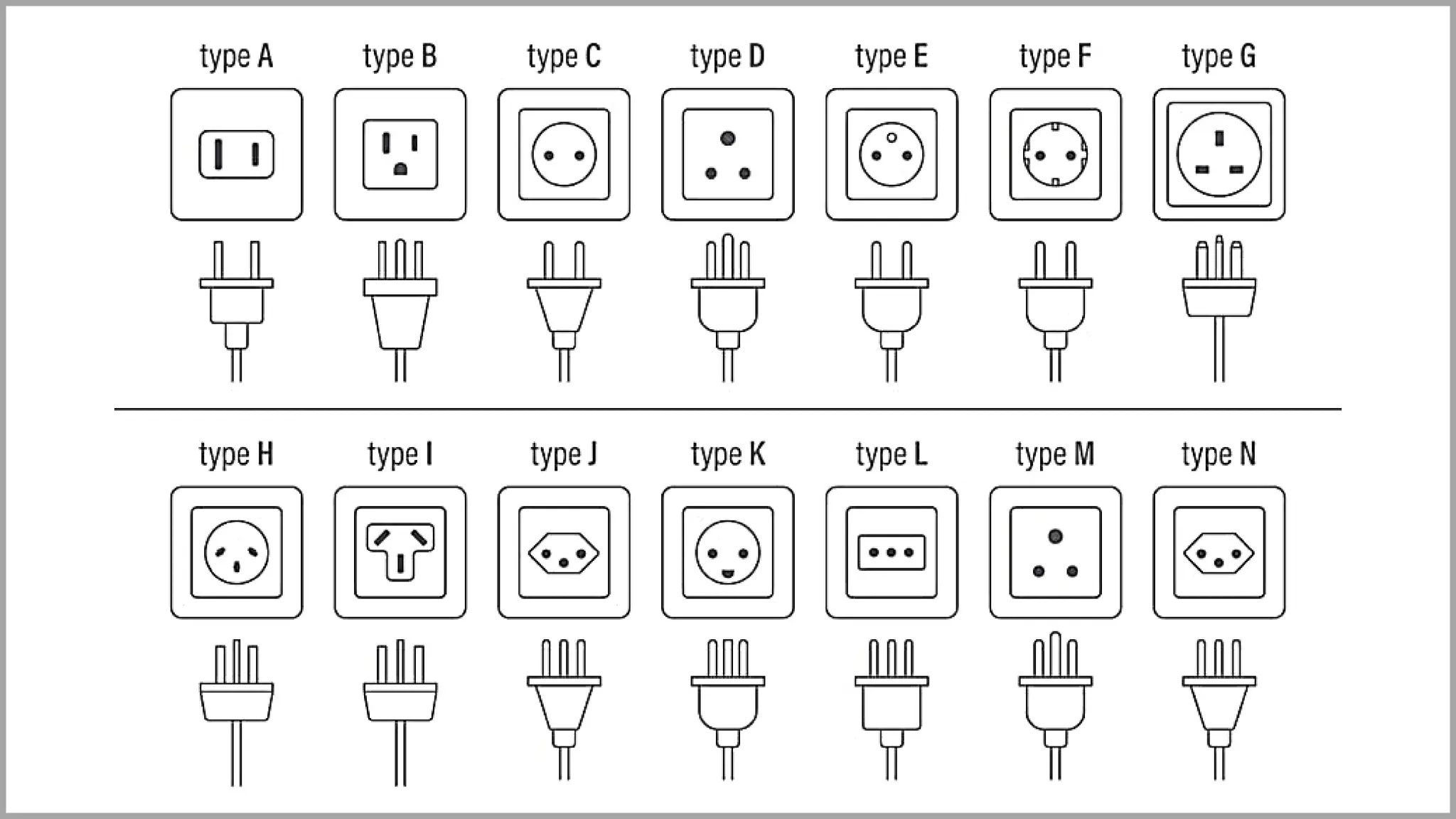 type A type B type C type D type E type F type G

type H type I type J type K type L type M type N