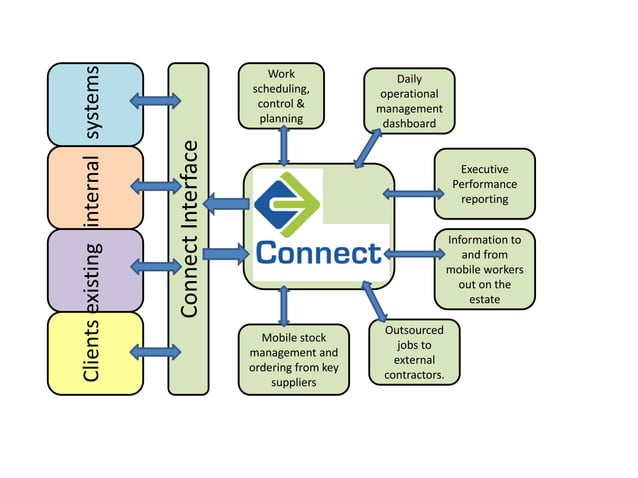 Clients existing internal systems

Connect Interface

Work scheduling, control & planning

Daily operational management dashboard

Executive Performance reporting

Connect

Information to and from mobile workers out on the estate

Mobile stock management and ordering from key suppliers

Outsourced jobs to external contractors.