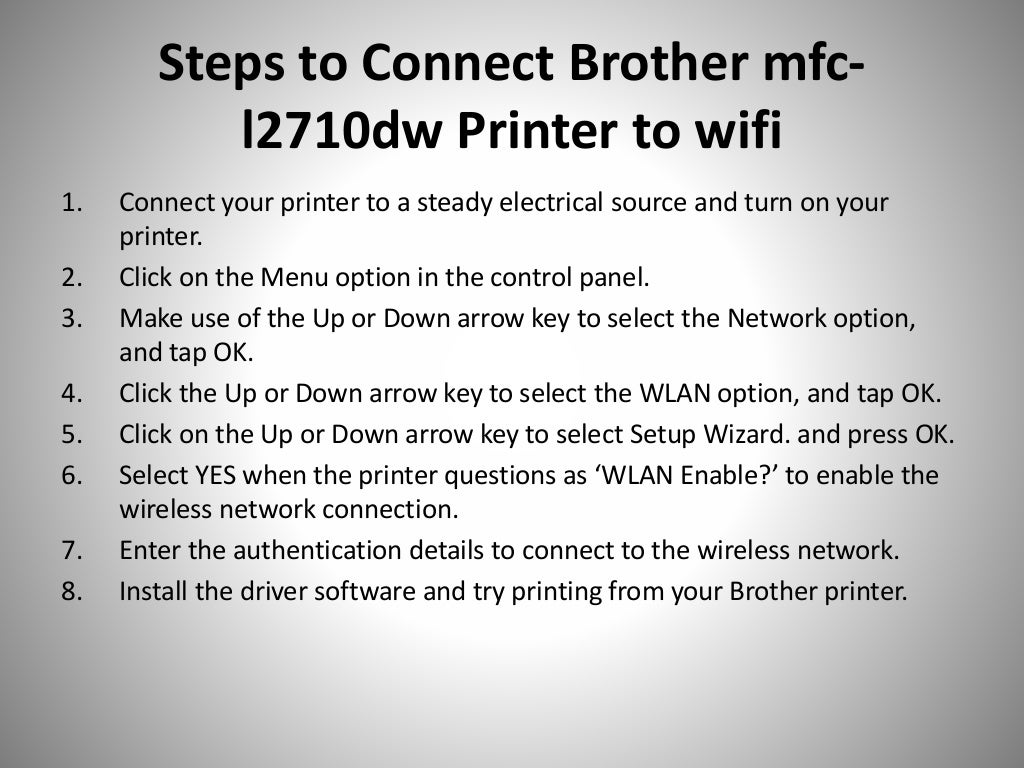 Steps to Connect Brother mfc-l2710dw Printer to wifi

1. Connect your printer to a steady electrical source and turn on your printer.
2. Click on the Menu option in the control panel.
3. Make use of the Up or Down arrow key to select the Network option, and tap OK.
4. Click the Up or Down arrow key to select the WLAN option, and tap OK.
5. Click on the Up or Down arrow key to select Setup Wizard. and press OK.
6. Select YES when the printer questions as ‘WLAN Enable?’ to enable the wireless network connection.
7. Enter the authentication details to connect to the wireless network.
8. Install the driver software and try printing from your Brother printer.