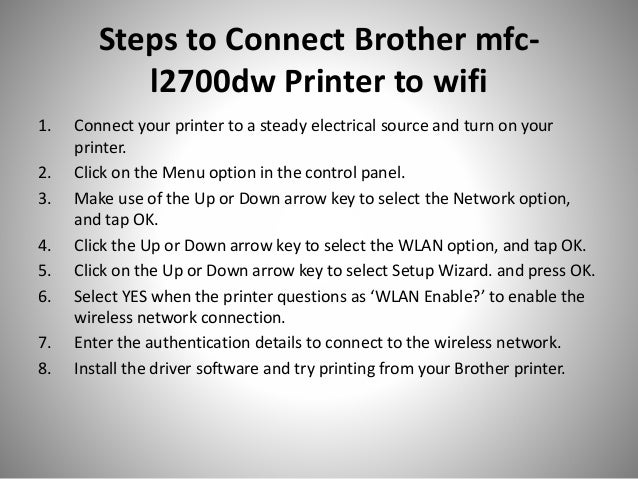 Steps to Connect Brother mfc-l2700dw Printer to wifi

1. Connect your printer to a steady electrical source and turn on your printer.
2. Click on the Menu option in the control panel.
3. Make use of the Up or Down arrow key to select the Network option, and tap OK.
4. Click the Up or Down arrow key to select the WLAN option, and tap OK.
5. Click on the Up or Down arrow key to select Setup Wizard. and press OK.
6. Select YES when the printer questions as ‘WLAN Enable?’ to enable the wireless network connection.
7. Enter the authentication details to connect to the wireless network.
8. Install the driver software and try printing from your Brother printer.