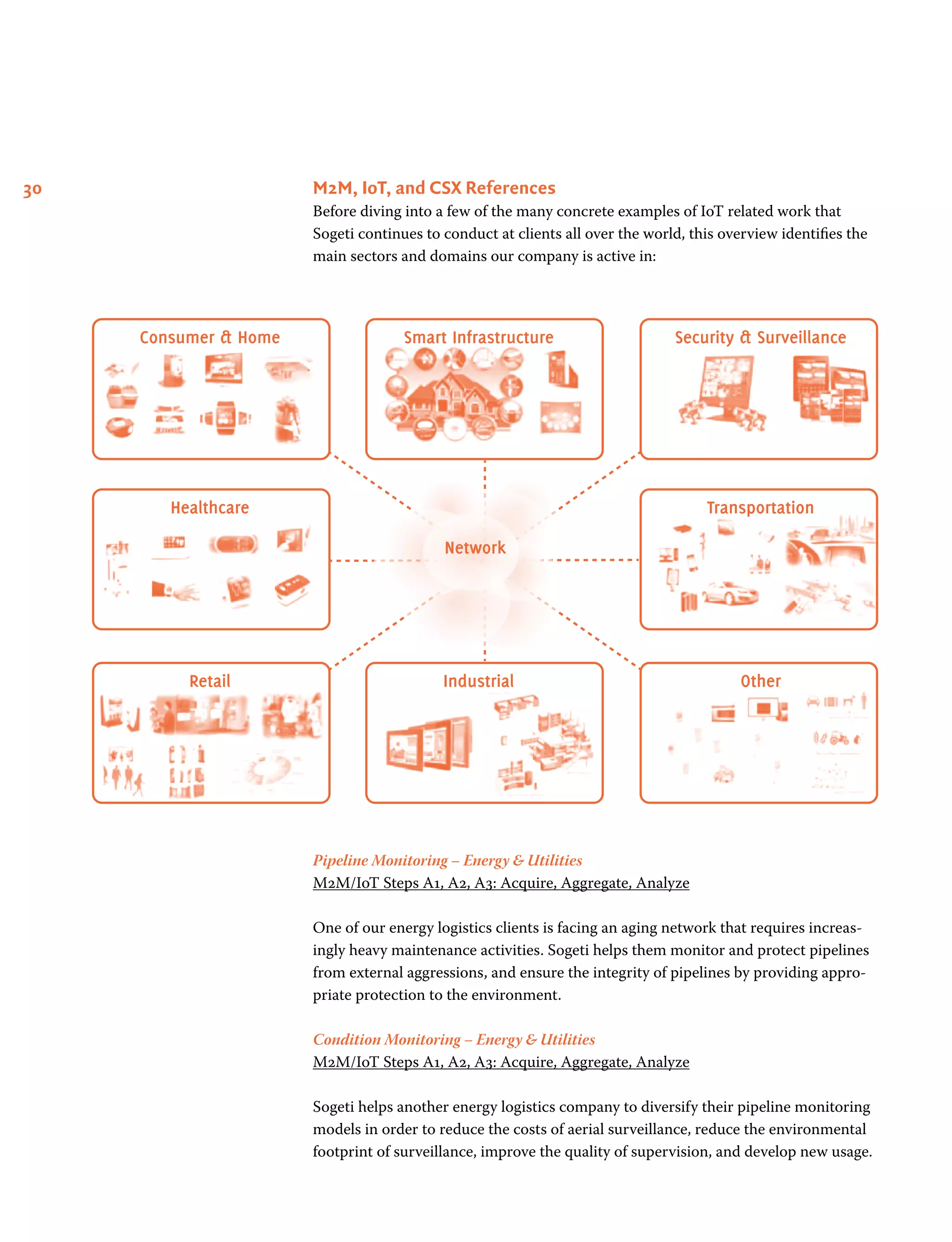 30

M2M, IoT, and CSX References

Before diving into a few of the many concrete examples of IoT related work that Sogeti continues to conduct at clients all over the world, this overview identifies the main sectors and domains our company is active in:

Consumer & Home

Smart Infrastructure

Security & Surveillance

Healthcare

Network

Transportation

Retail

Industrial

Other

Pipeline Monitoring – Energy & Utilities
M2M/IoT Steps A1, A2, A3: Acquire, Aggregate, Analyze

One of our energy logistics clients is facing an aging network that requires increasingly heavy maintenance activities. Sogeti helps them monitor and protect pipelines from external aggressions, and ensure the integrity of pipelines by providing appropriate protection to the environment.

Condition Monitoring – Energy & Utilities
M2M/IoT Steps A1, A2, A3: Acquire, Aggregate, Analyze

Sogeti helps another energy logistics company to diversify their pipeline monitoring models in order to reduce the costs of aerial surveillance, reduce the environmental footprint of surveillance, improve the quality of supervision, and develop new usage.