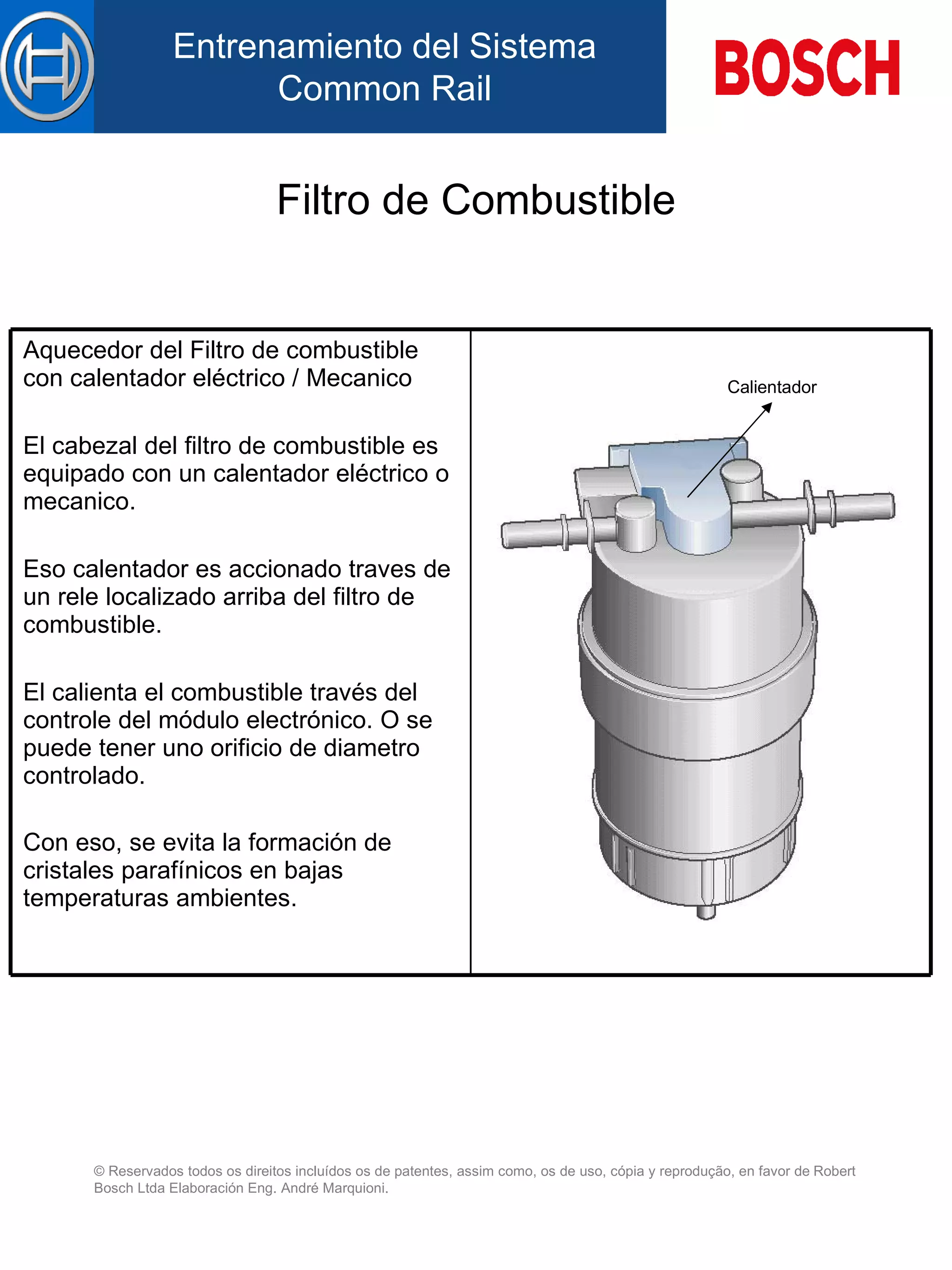 Entrenamiento del Sistema Common Rail

BOSCH

Filtro de Combustible

Aquecedor del Filtro de combustible con calentador eléctrico / Mecanico

El cabezal del filtro de combustible es equipado con un calentador eléctrico o mecanico.

Eso calentador es accionado traves de un rele localizado arriba del filtro de combustible.

El calienta el combustible través del controle del módulo electrónico. O se puede tener uno orificio de diametro controlado.

Con eso, se evita la formación de cristales parafínicos en bajas temperaturas ambientes.

Calientador

© Reservados todos os direitos incluídos os de patentes, assim como, os de uso, cópia y reprodução, en favor de Robert Bosch Ltda Elaboración Eng. André Marquioni.