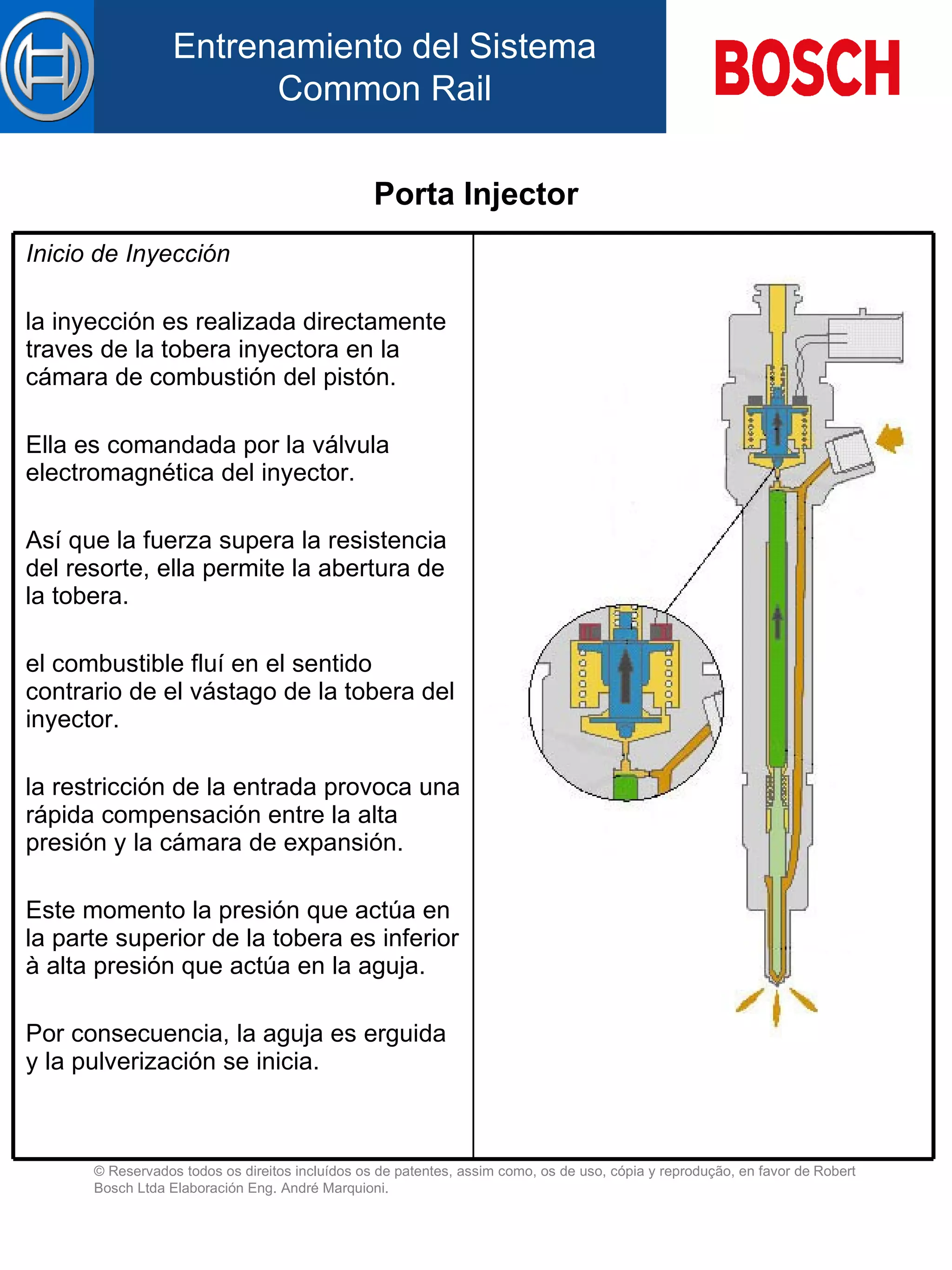 Entrenamiento del Sistema Common Rail

BOSCH

Porta Injector

Inicio de Inyección

la inyección es realizada directamente traves de la tobera inyectora en la cámara de combustión del pistón.

Ella es comandada por la válvula electromagnética del inyector.

Así que la fuerza supera la resistencia del resorte, ella permite la abertura de la tobera.

el combustible fluí en el sentido contrario de el vástago de la tobera del inyector.

la restricción de la entrada provoca una rápida compensación entre la alta presión y la cámara de expansión.

Este momento la presión que actúa en la parte superior de la tobera es inferior à alta presión que actúa en la aguja.

Por consecuencia, la aguja es erguida y la pulverización se inicia.

© Reservados todos os direitos incluídos os de patentes, assim como, os de uso, cópia y reprodução, en favor de Robert Bosch Ltda Elaboración Eng. André Marquioni.