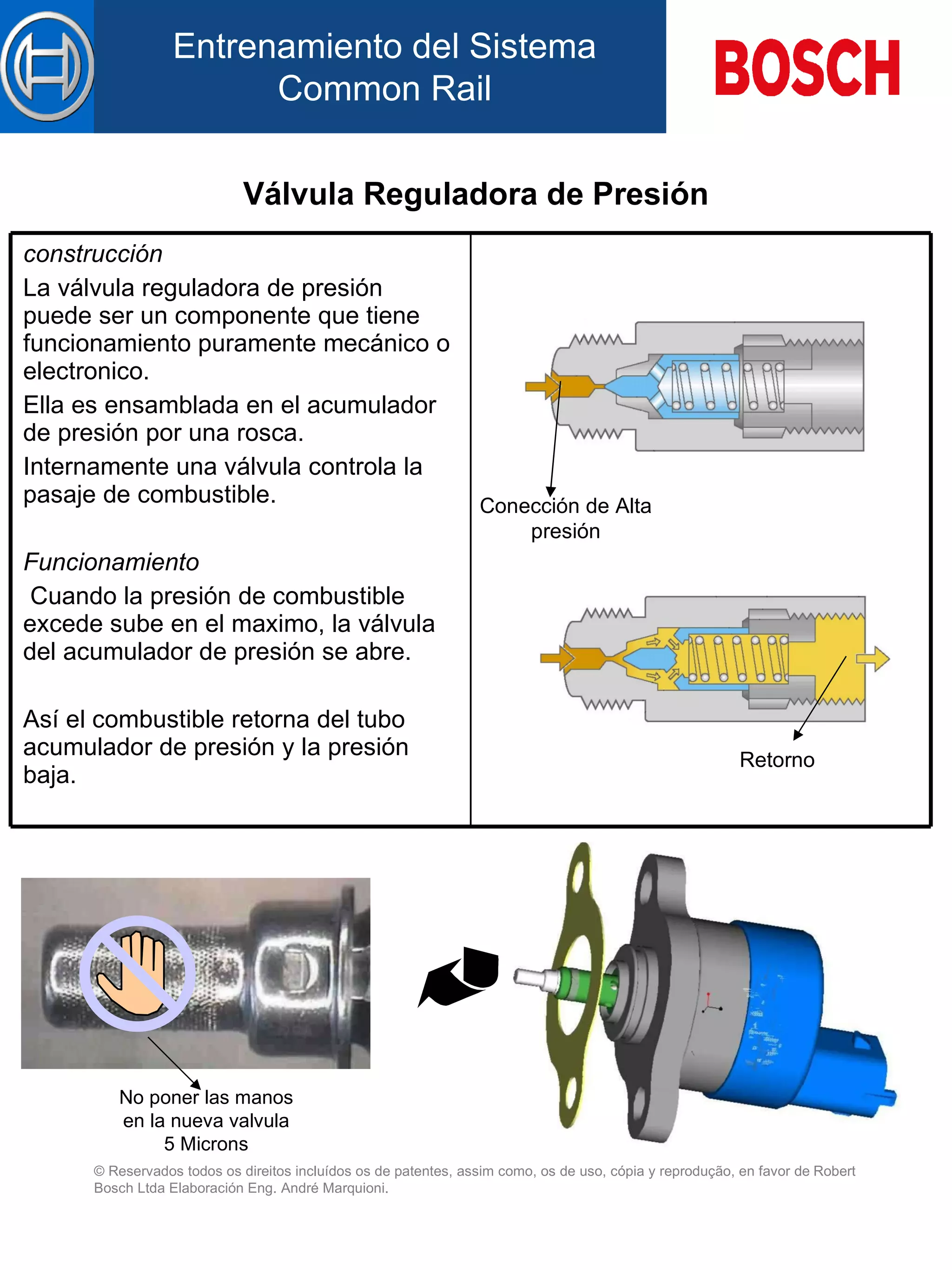 Entrenamiento del Sistema Common Rail

BOSCH

Válvula Reguladora de Presión

construcción
La válvula reguladora de presión puede ser un componente que tiene funcionamiento puramente mecánico o electronico.
Ella es ensamblada en el acumulador de presión por una rosca.
Internamente una válvula controla la pasaje de combustible.

Funcionamiento
Cuando la presión de combustible excede sube en el maximo, la válvula del acumulador de presión se abre.

Así el combustible retorna del tubo acumulador de presión y la presión baja.

Conección de Alta presión

Retorno

No poner las manos en la nueva valvula 5 Microns

© Reservados todos os direitos incluídos os de patentes, assim como, os de uso, cópia y reprodução, en favor de Robert Bosch Ltda Elaboración Eng. André Marquioni.