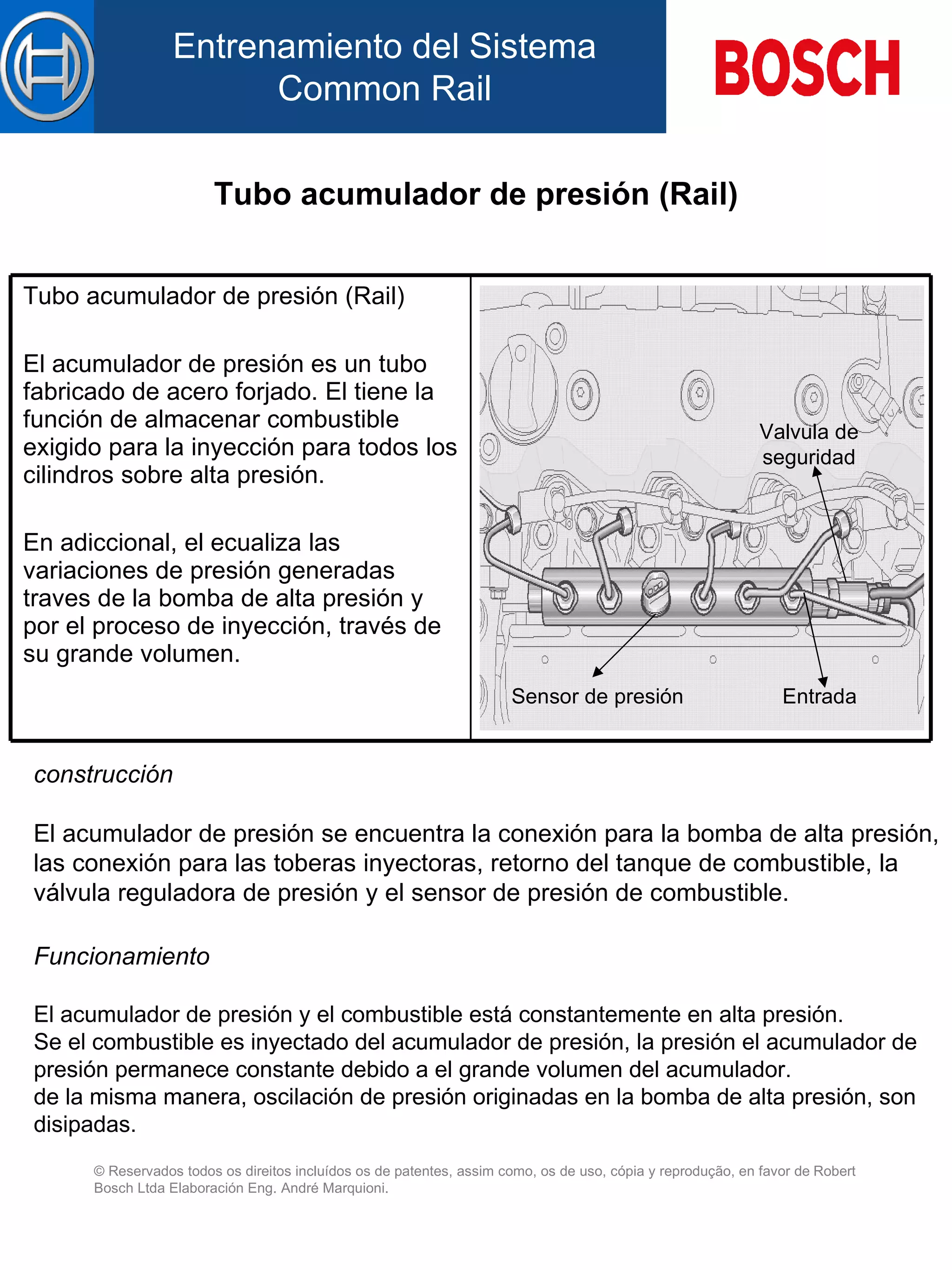 Entrenamiento del Sistema Common Rail

BOSCH

Tubo acumulador de presión (Rail)

Tubo acumulador de presión (Rail)

El acumulador de presión es un tubo fabricado de acero forjado. El tiene la función de almacenar combustible exigido para la inyección para todos los cilindros sobre alta presión.

En adiccional, el ecualiza las variaciones de presión generadas traves de la bomba de alta presión y por el proceso de inyección, través de su grande volumen.

Valvula de seguridad

Sensor de presión

Entrada

construcción

El acumulador de presión se encuentra la conexión para la bomba de alta presión, las conexión para las toberas inyectoras, retorno del tanque de combustible, la válvula reguladora de presión y el sensor de presión de combustible.

Funcionamiento

El acumulador de presión y el combustible está constantemente en alta presión.
Se el combustible es inyectado del acumulador de presión, la presión el acumulador de presión permanece constante debido a el grande volumen del acumulador.
de la misma manera, oscilación de presión originadas en la bomba de alta presión, son disipadas.

© Reservados todos os direitos incluídos os de patentes, assim como, os de uso, cópia y reprodução, en favor de Robert Bosch Ltda Elaboración Eng. André Marquioni.