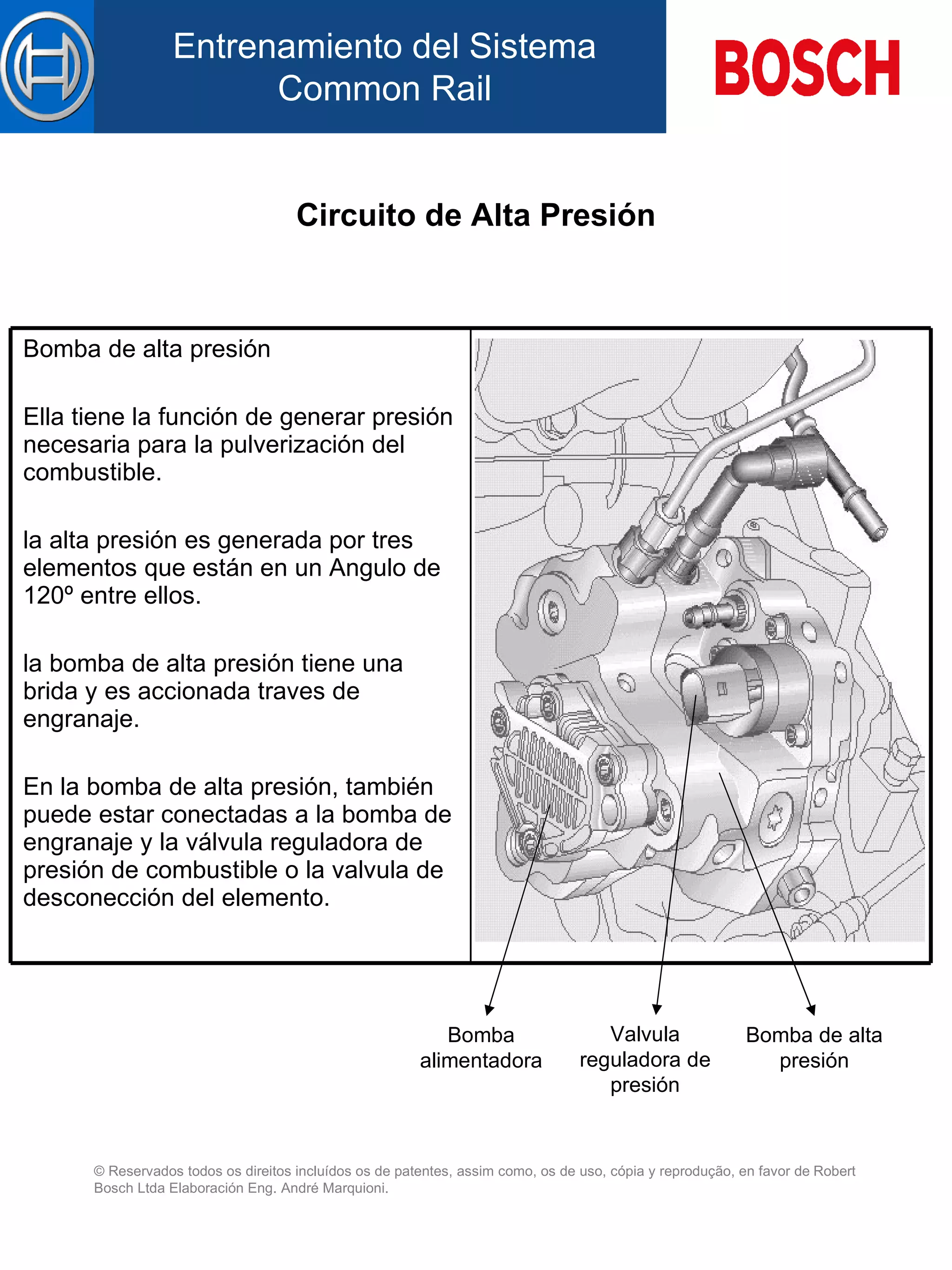 Entrenamiento del Sistema Common Rail

BOSCH

Circuito de Alta Presión

Bomba de alta presión

Ella tiene la función de generar presión necesaria para la pulverización del combustible.

la alta presión es generada por tres elementos que están en un Angulo de 120º entre ellos.

la bomba de alta presión tiene una brida y es accionada traves de engranaje.

En la bomba de alta presión, también puede estar conectadas a la bomba de engranaje y la válvula reguladora de presión de combustible o la valvula de desconección del elemento.

Bomba alimentadora

Valvula reguladora de presión

Bomba de alta presión

© Reservados todos os direitos incluídos os de patentes, assim como, os de uso, cópia y reprodução, en favor de Robert Bosch Ltda Elaboración Eng. André Marquioni.