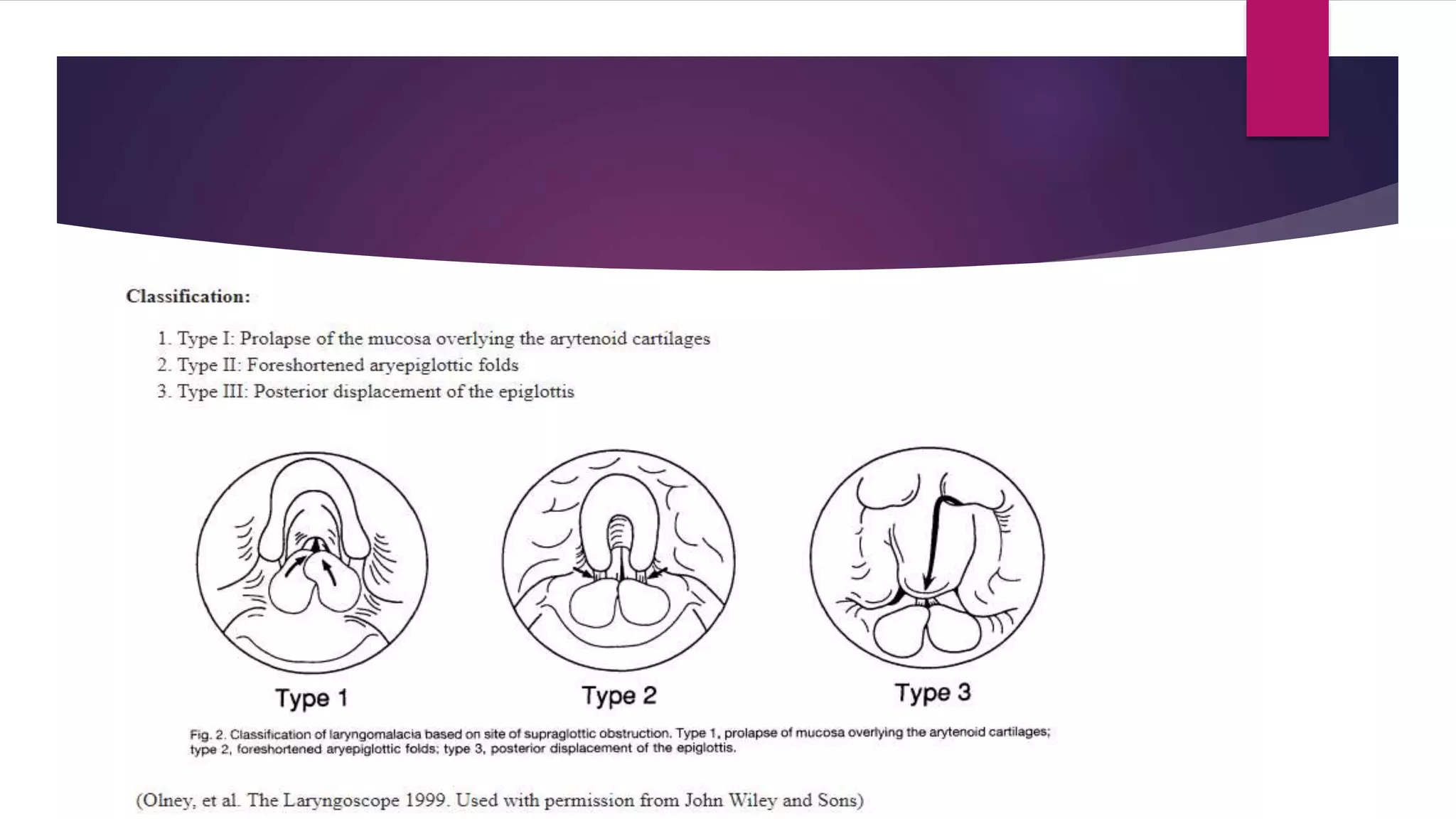 Classification:

1. Type I: Prolapse of the mucosa overlying the arytenoid cartilages
2. Type II: Foreshortened aryepiglottic folds
3. Type III: Posterior displacement of the epiglottis

Type 1

Type 2

Type 3

Fig. 2. Classification of laryngomalacia based on site of supraglottic obstruction. Type 1, prolapse of mucosa overlying the arytenoid cartilages; type 2, foreshortened aryepiglottic folds; type 3, posterior displacement of the epiglottis.

(Olney, et al. The Laryngoscope 1999. Used with permission from John Wiley and Sons)