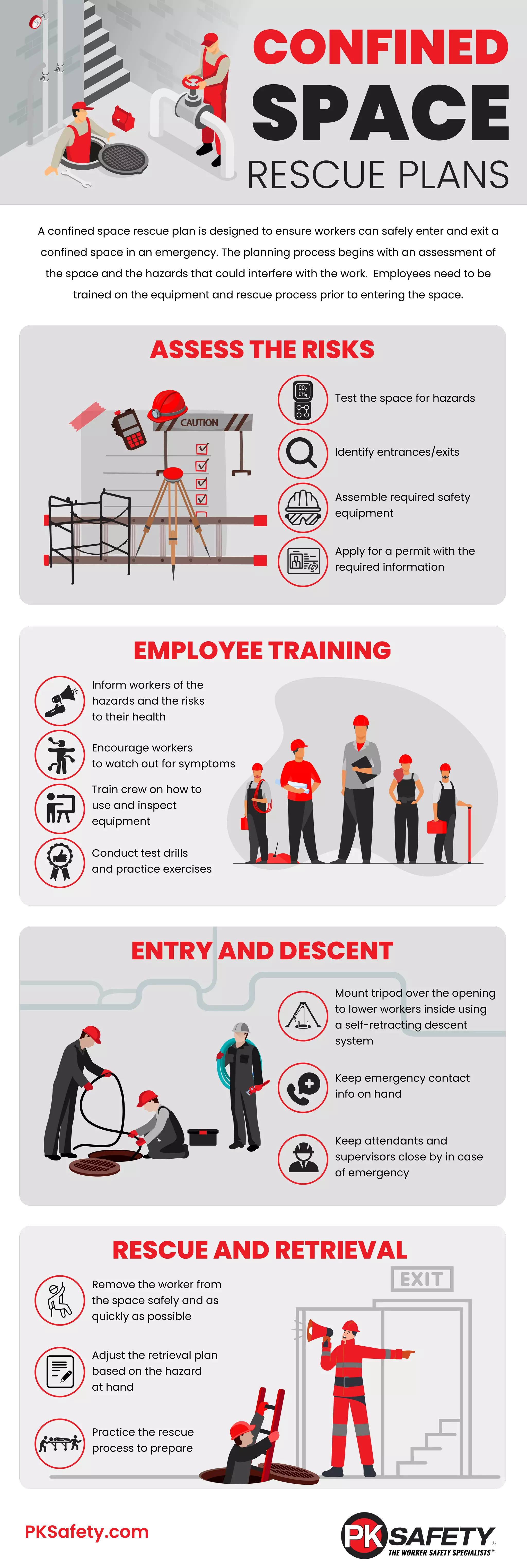 CONFINED SPACE RESCUE PLANS

A confined space rescue plan is designed to ensure workers can safely enter and exit a confined space in an emergency. The planning process begins with an assessment of the space and the hazards that could interfere with the work. Employees need to be trained on the equipment and rescue process prior to entering the space.

ASSESS THE RISKS

CAUTION

$CO_2$ $CH_4$

Test the space for hazards

Identify entrances/exits

Assemble required safety equipment

Apply for a permit with the required information

EMPLOYEE TRAINING

Inform workers of the hazards and the risks to their health

Encourage workers to watch out for symptoms

Train crew on how to use and inspect equipment

Conduct test drills and practice exercises

ENTRY AND DESCENT

Mount tripod over the opening to lower workers inside using a self-retracting descent system

Keep emergency contact info on hand

Keep attendants and supervisors close by in case of emergency

RESCUE AND RETRIEVAL

Remove the worker from the space safely and as quickly as possible

Adjust the retrieval plan based on the hazard at hand

Practice the rescue process to prepare

EXIT

PKSafety.com

PK SAFETY THE WORKER SAFETY SPECIALISTS™