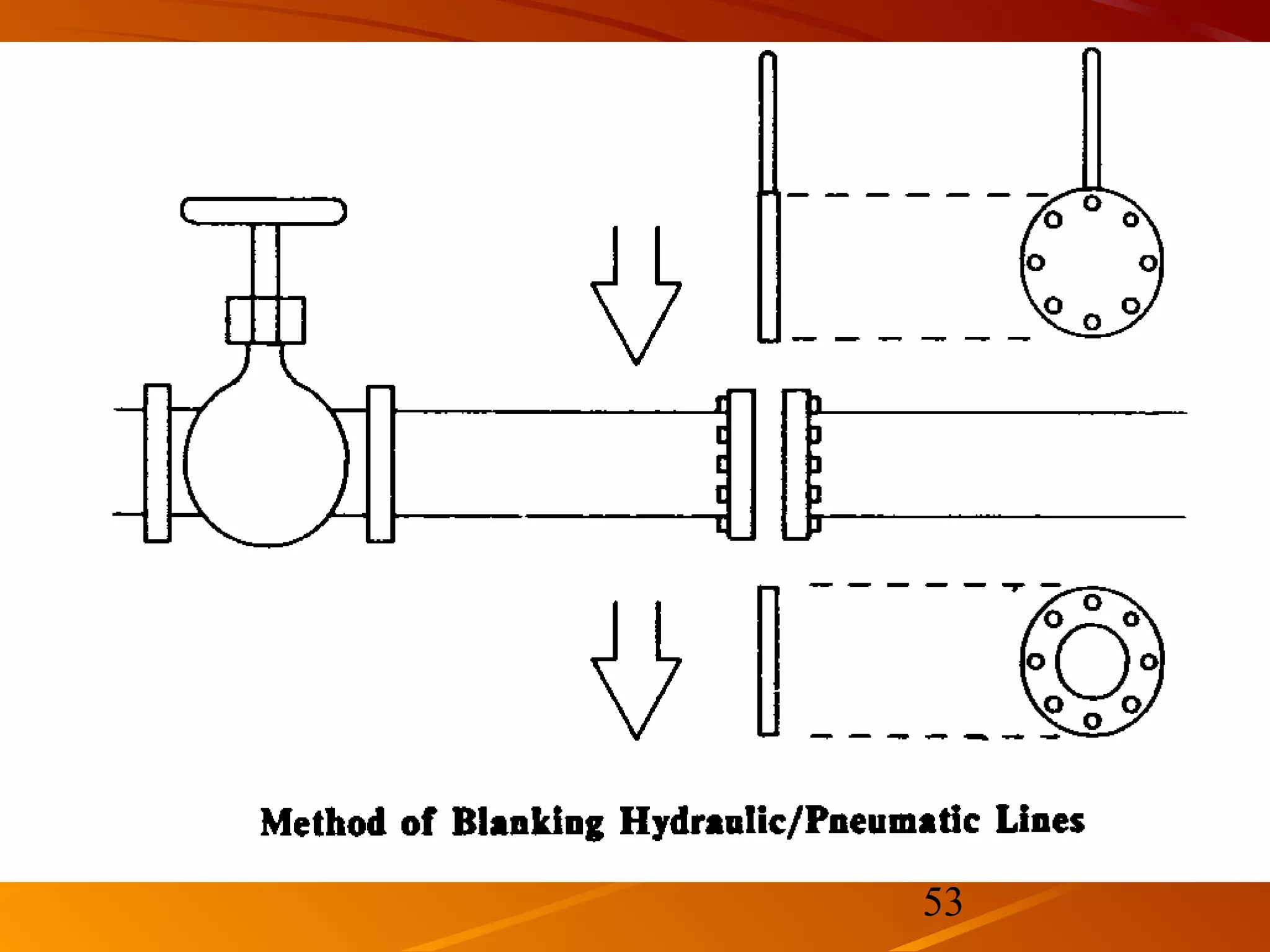 Method of Blanking Hydraulic/Pneumatic Lines

53