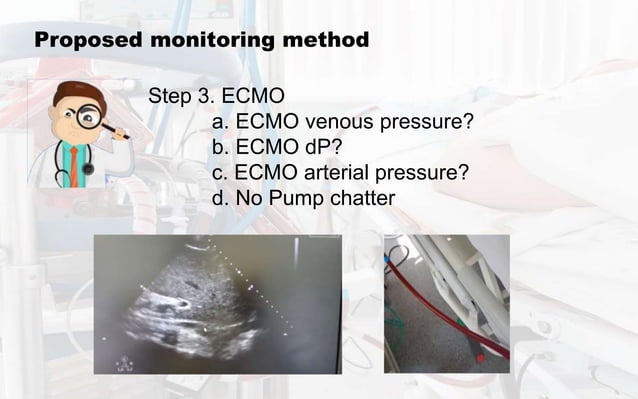 Proposed monitoring method

Step 3. ECMO
a. ECMO venous pressure?
b. ECMO dP?
c. ECMO arterial pressure?
d. No Pump chatter