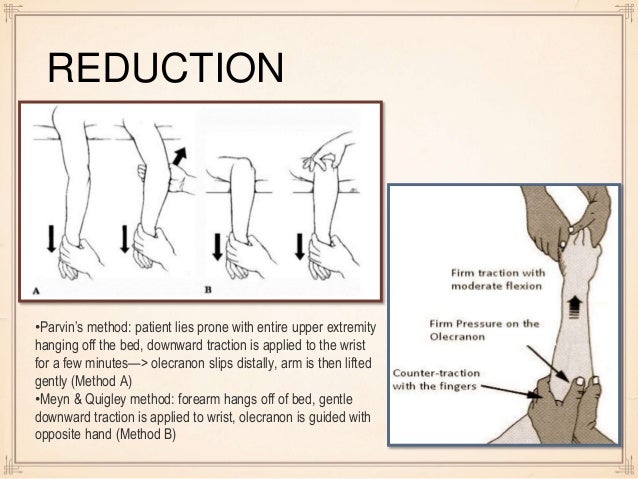 REDUCTION

A

B

•Parvin's method: patient lies prone with entire upper extremity hanging off the bed, downward traction is applied to the wrist for a few minutes—> olecranon slips distally, arm is then lifted gently (Method A)
•Meyn & Quigley method: forearm hangs off of bed, gentle downward traction is applied to wrist, olecranon is guided with opposite hand (Method B)

Firm traction with moderate flexion

Firm Pressure on the Olecranon

Counter-traction with the fingers