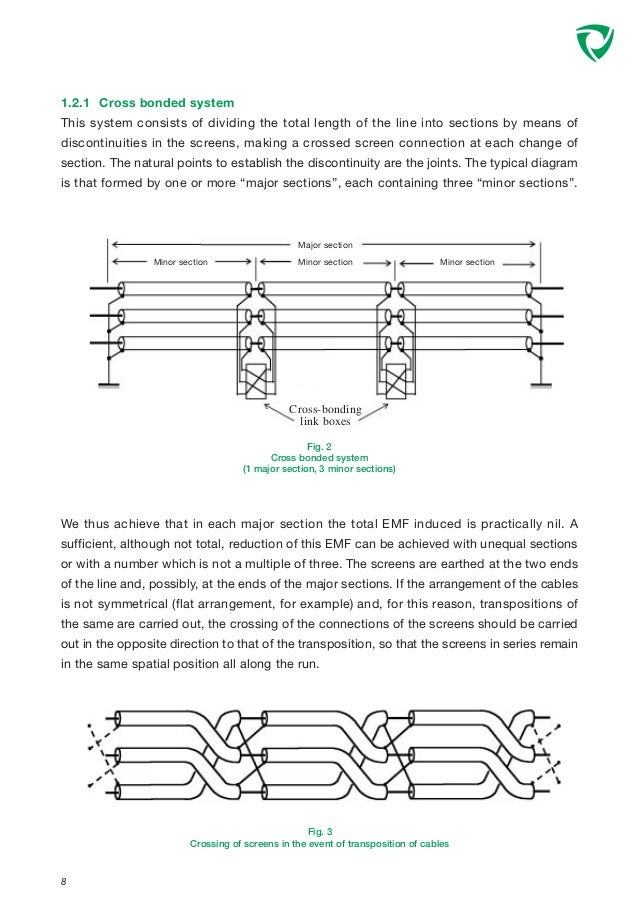 1.2.1 Cross bonded system

This system consists of dividing the total length of the line into sections by means of discontinuities in the screens, making a crossed screen connection at each change of section. The natural points to establish the discontinuity are the joints. The typical diagram is that formed by one or more “major sections”, each containing three “minor sections”.

Major section

Minor section

Minor section

Minor section

Cross-bonding link boxes

Fig. 2
Cross bonded system
(1 major section, 3 minor sections)

We thus achieve that in each major section the total EMF induced is practically nil. A sufficient, although not total, reduction of this EMF can be achieved with unequal sections or with a number which is not a multiple of three. The screens are earthed at the two ends of the line and, possibly, at the ends of the major sections. If the arrangement of the cables is not symmetrical (flat arrangement, for example) and, for this reason, transpositions of the same are carried out, the crossing of the connections of the screens should be carried out in the opposite direction to that of the transposition, so that the screens in series remain in the same spatial position all along the run.

Fig. 3
Crossing of screens in the event of transposition of cables

8